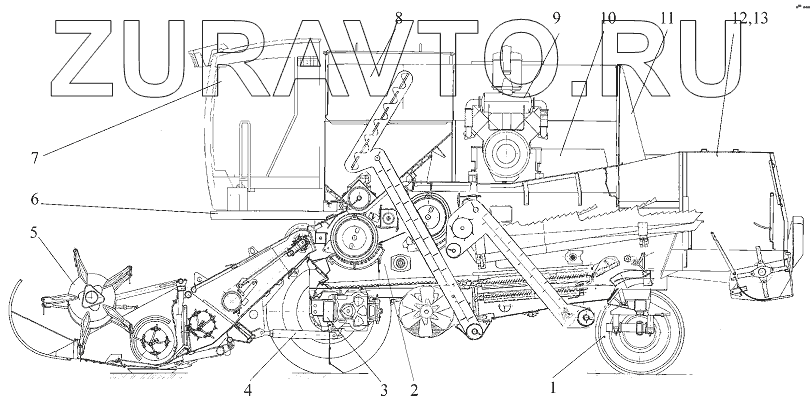 ZURAVTO.RU

8
9
10
11
12,13
7
6
5
4
3
2
1