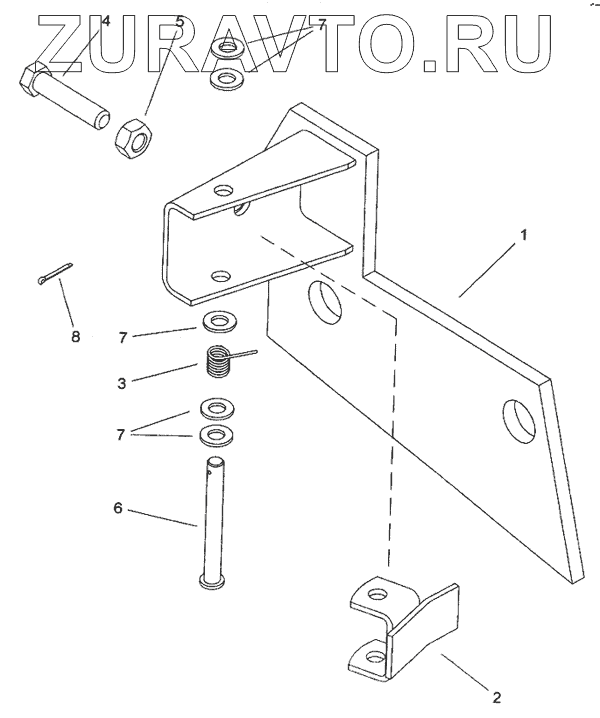 ZURAVTO.RU

4
5
7
1
8
7
3
7
6
2