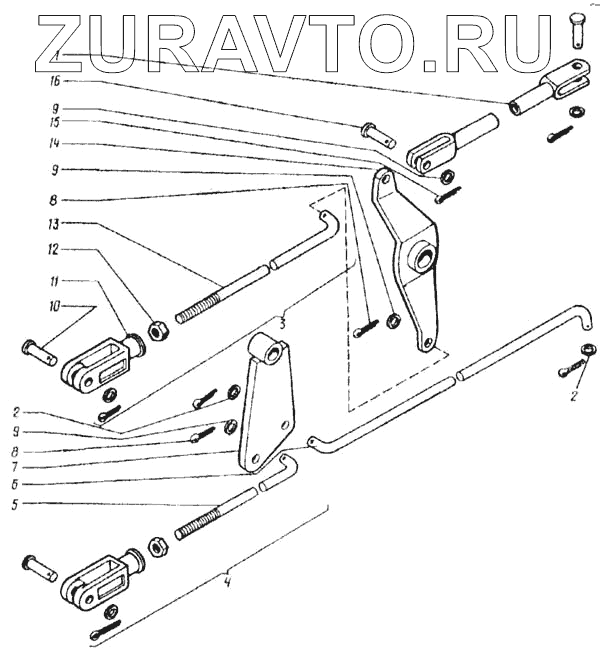 ZURAVTO.RU

1
16
9
15
14
9
8
13
12
11
10
3
2
2
9
8
7
6
5
4