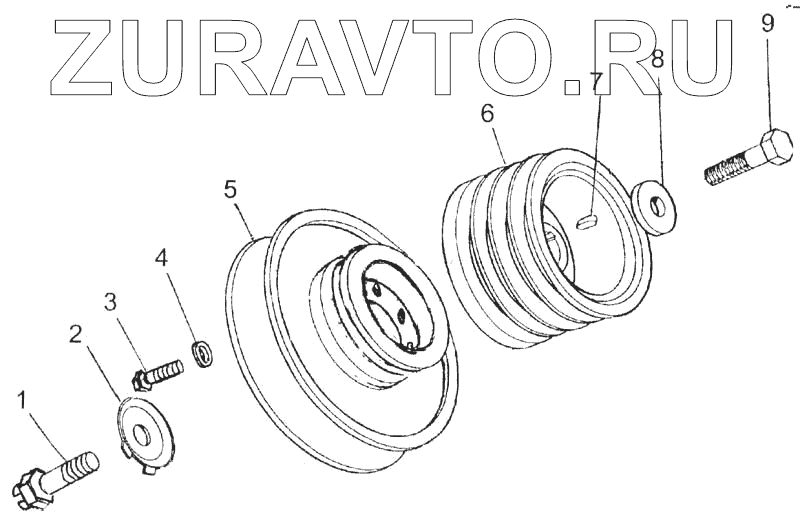 ZURAVTO.RU
9
8
7
6
5
4
3
2
1