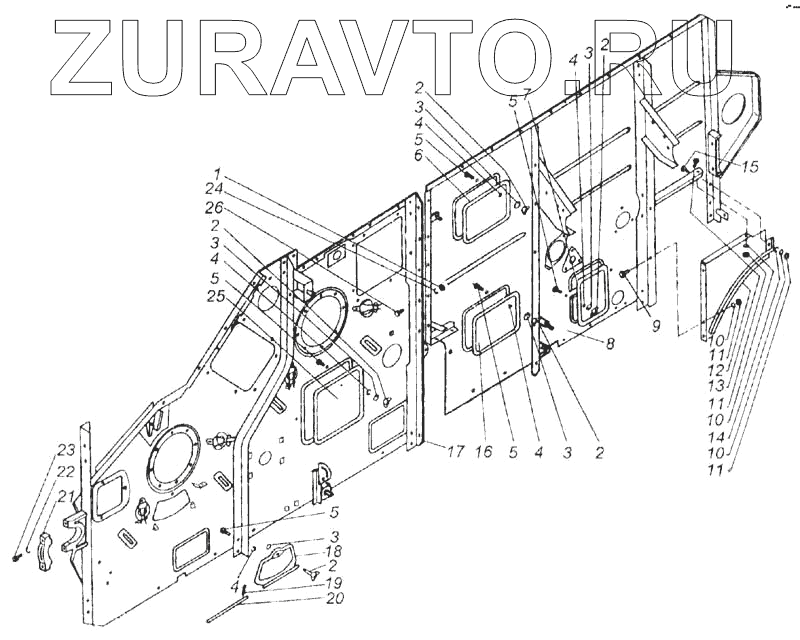 ZURAVTO.RU

2
3
4
5
6
5
7
4
3
2
15
1
24
26
2
3
4
5
25
9
8
10
11
12
13
11
10
14
10
11
17
16
5
4
3
2
23
22
21
5
3
18
2
4
19
20