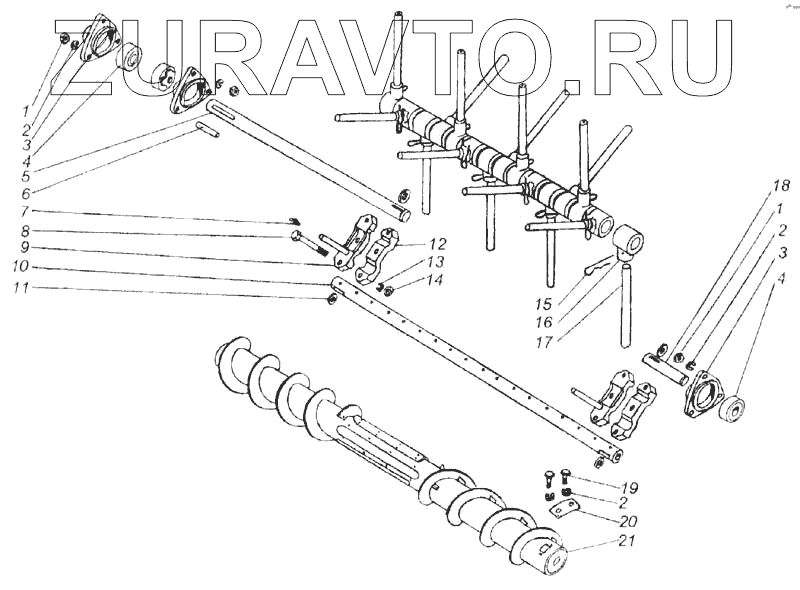 ZURAVTO.RU

1
2
3
4
5
6
7
8
9
10
11
12
13
14
15
16
17
18
1
2
3
4
19
2
20
21