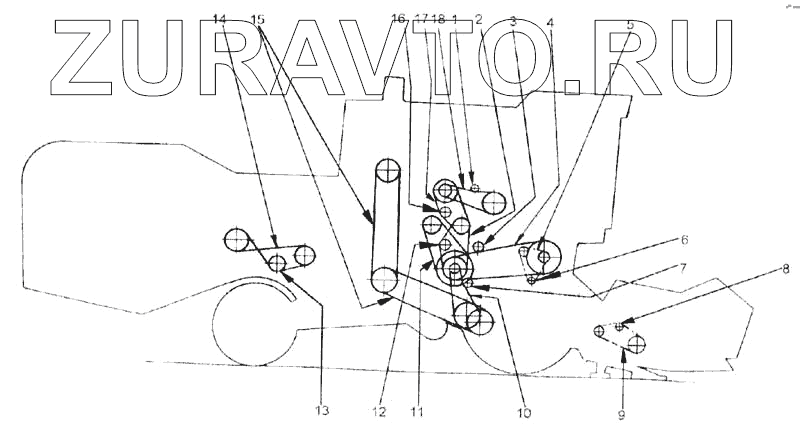 ZURAVTO.RU

14 15 16 17 18 1 2 3 4 5

6

7

8

13 12 11 10 9