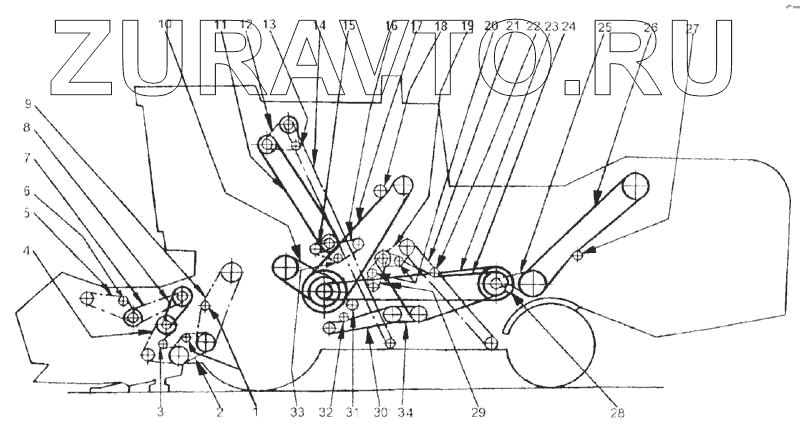 ZURAVTO.RU

10 11 12 13 14 15 16 17 18 19 20 21 22 23 24 25 26 27

9
8
7
6
5
4

3 2 1 33 32 31 30 34 29 28