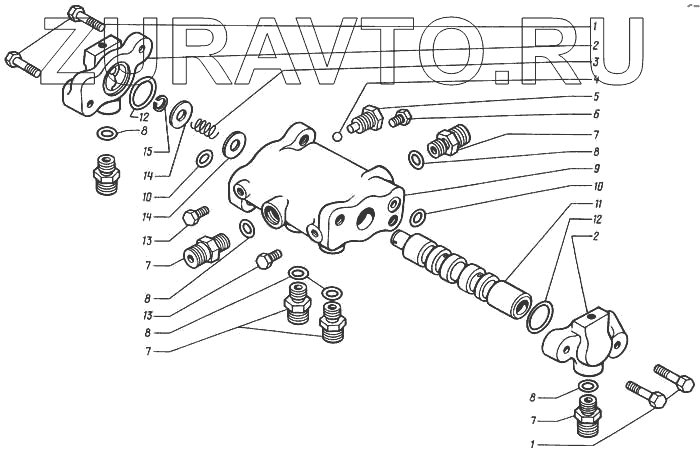 ZURAVTO.RU

1
2
3
4
5
6
7
8
9
10
11
12
2

12
8
15
14
10
14
13
7
8
13
8
7

8
7
1