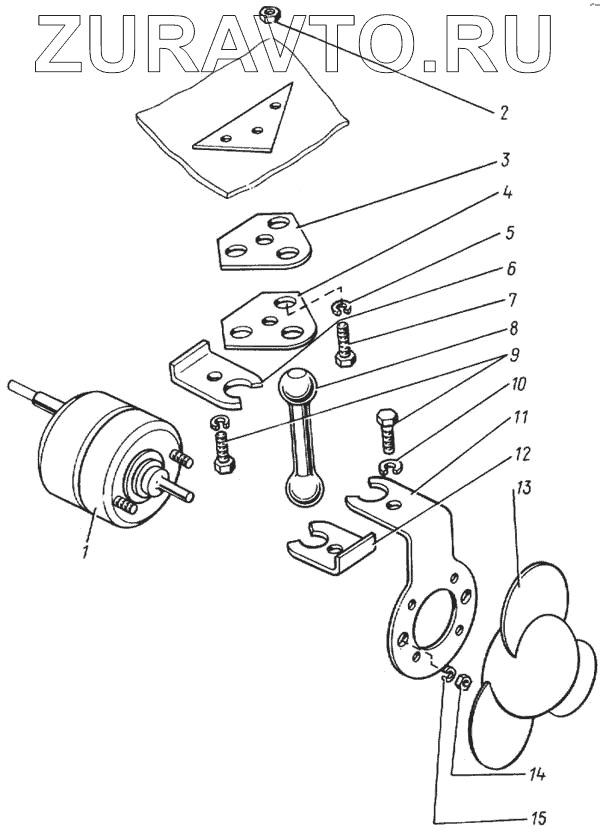 ZURAVTO.RU

2
3
4
5
6
7
8
9
10
11
12
13
1
14
15