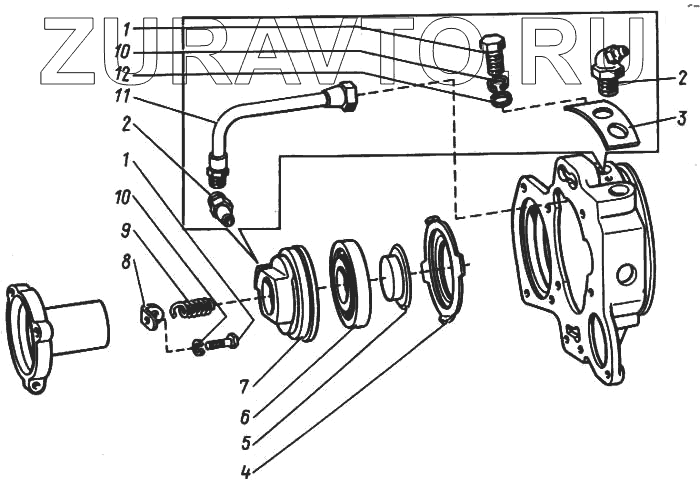 ZURAVTO.RU

1
10
12
11
2
1
10
9
8
2
3
7
6
5
4