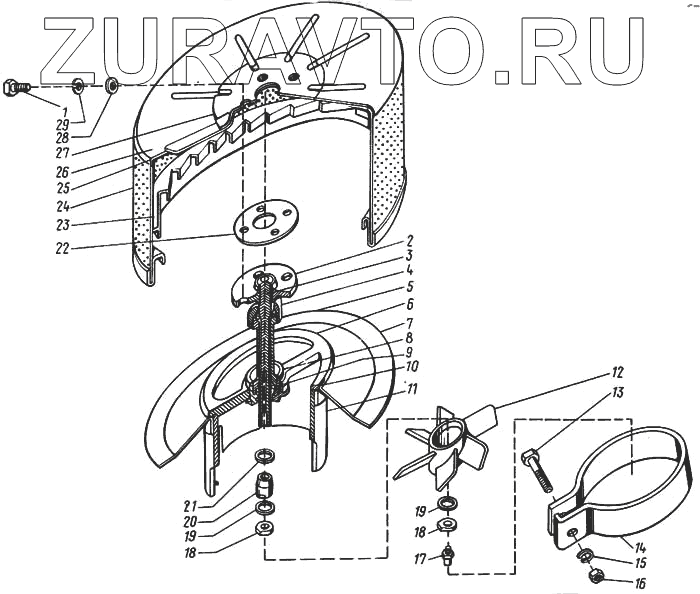 ZURAVTO.RU

1
29
28
27
26
25
24
23
22
2
3
4
5
6
7
8
9
10
11
12
13
21
20
19
18
19
18
17
14
15
16