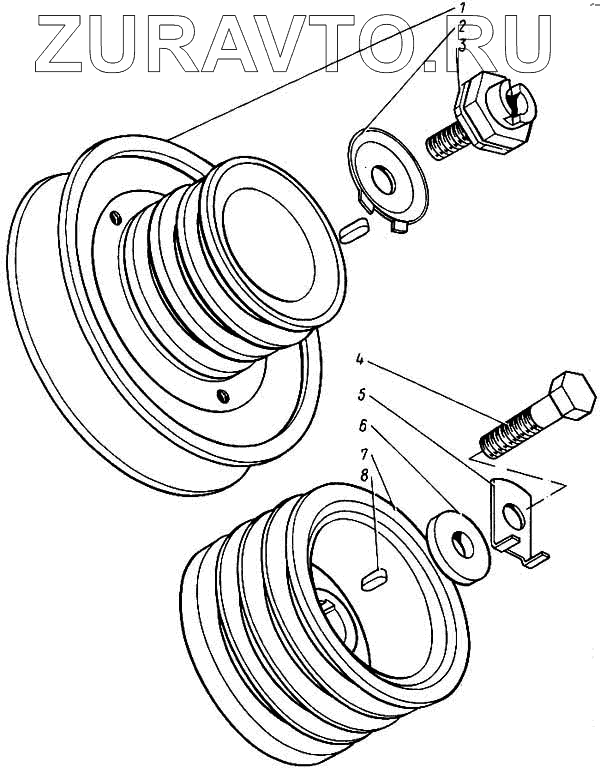 ZURAVTO.RU
1
2
3
4
5
6
7
8