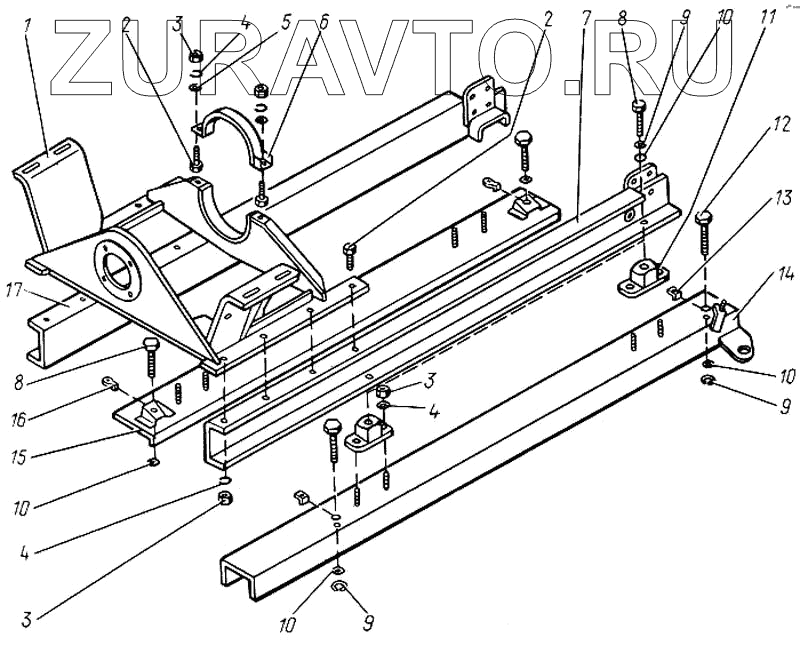 ZURAVTO.RU

1
2
3
4
5
6
2
7
8
9
10
11
12
13
14
17
8
16
15
10
4
3
3
4
10
9
10
9