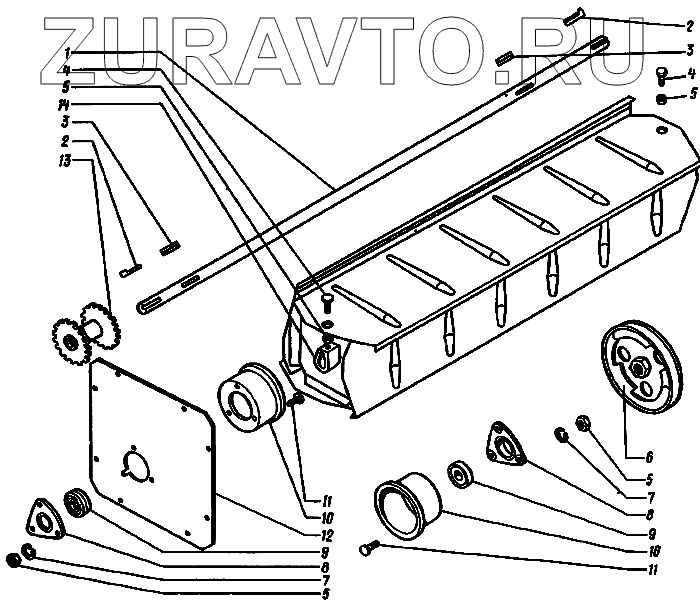 ZURAVTO.RU

1
4
5
14
3
2
13

2
3
4
5

6
5
7
8
9
10
11

11
10
12
9
8
7
5