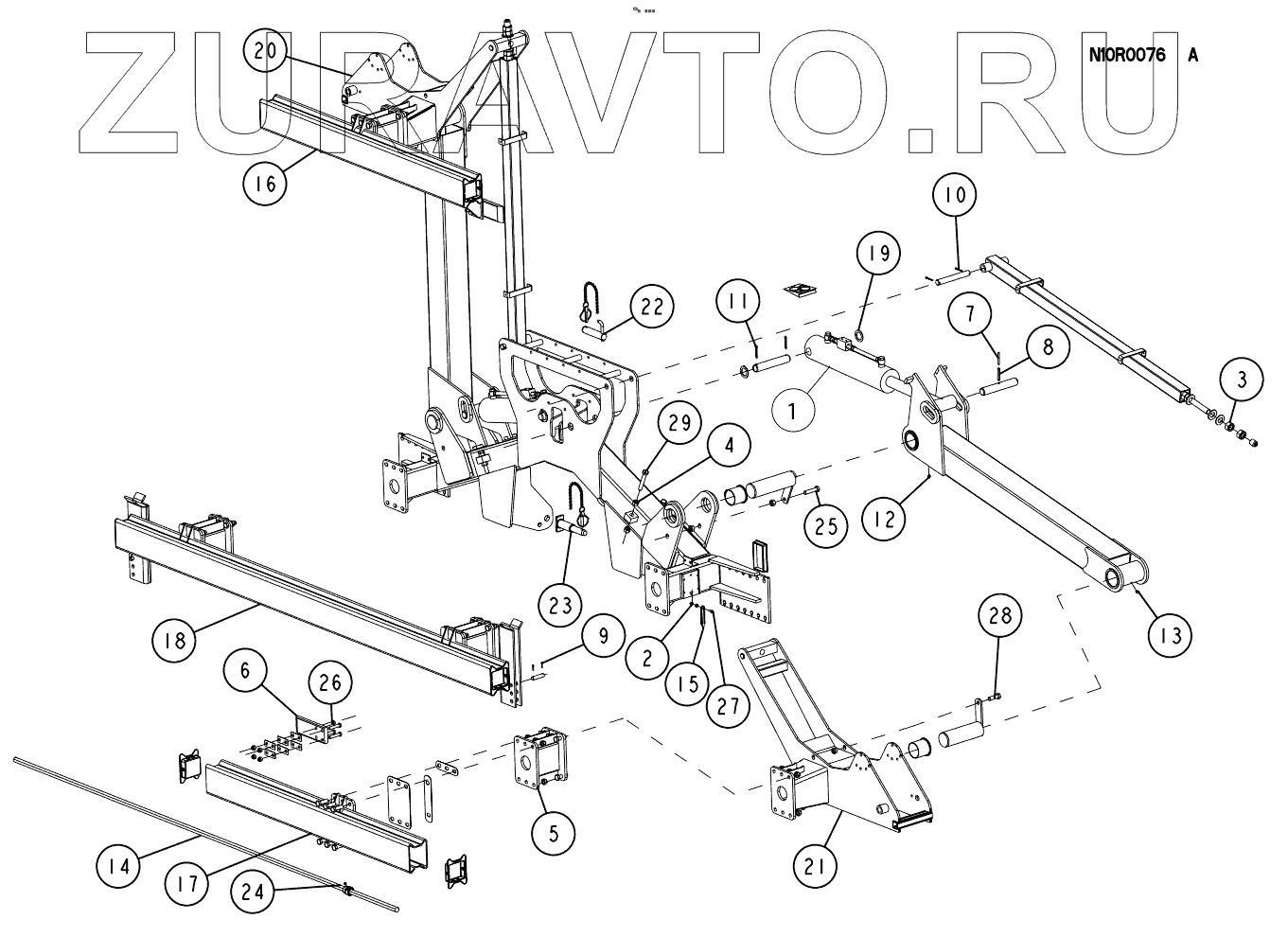 ZUPAVTO.RU

N10R0076 A

20
16
10
19
22
11
7
8
3
1
29
4
25
12
23
13
18
9
2
15
27
28
6
26
5
21
14
17
24