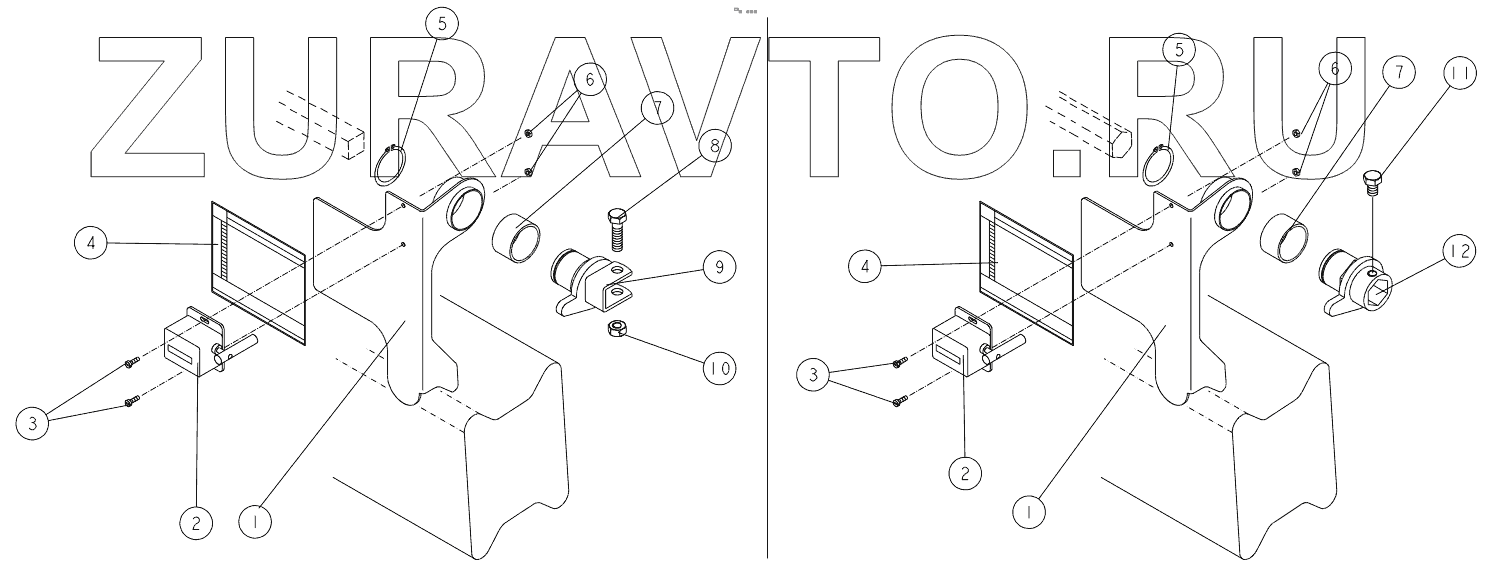 ZURAVTO.RU

5
6
7
8
4
9
10
3
2
1

5
6
7
11
4
12
3
2
1