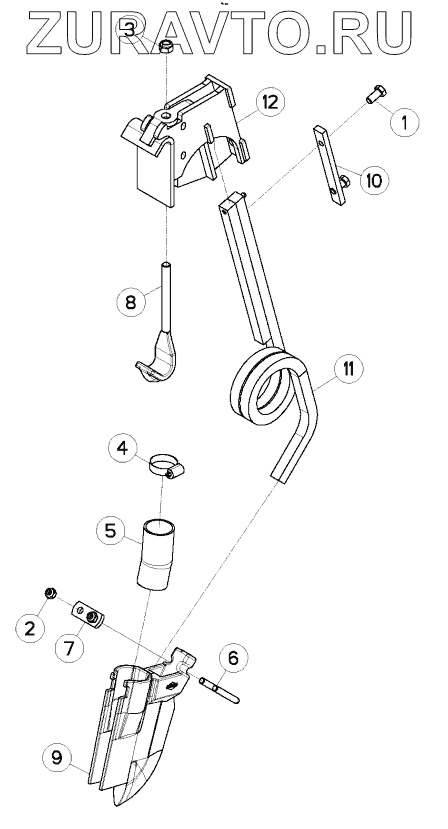 ZURAVTO.RU
3
12
1
10
8
11
4
5
2
7
6
9