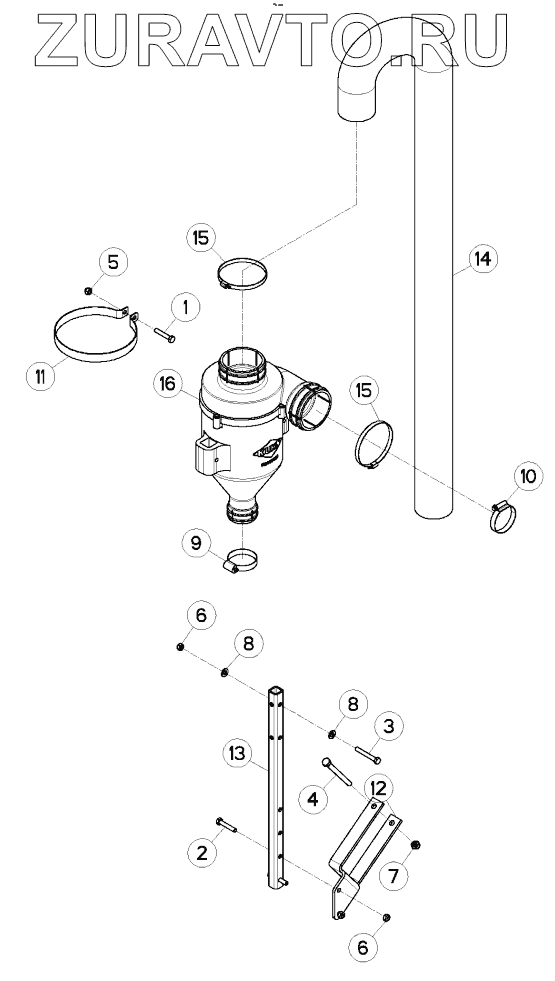 ZURAVTO.RU

15
14
5
1
11
16
15
10
9
6
8
8
3
13
4
12
2
7
6