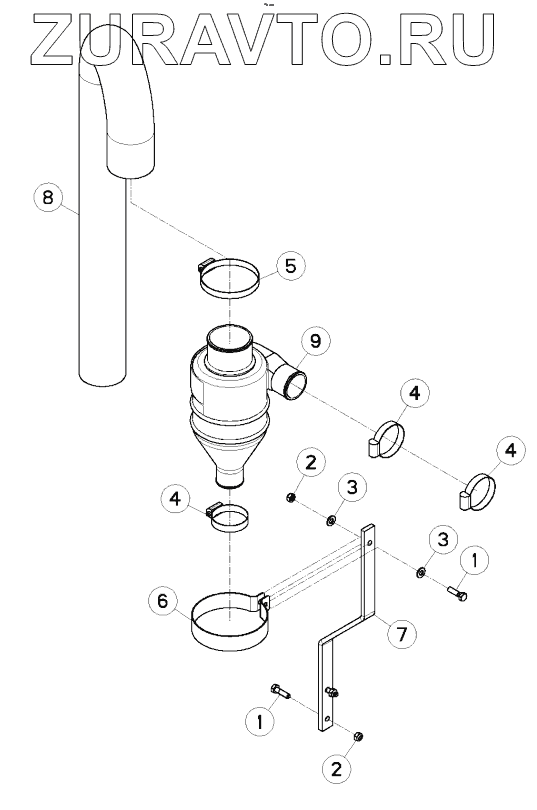 ZURAVTO.RU

8

5

9

4

4

2

3

4

3

1

6

7

1

2