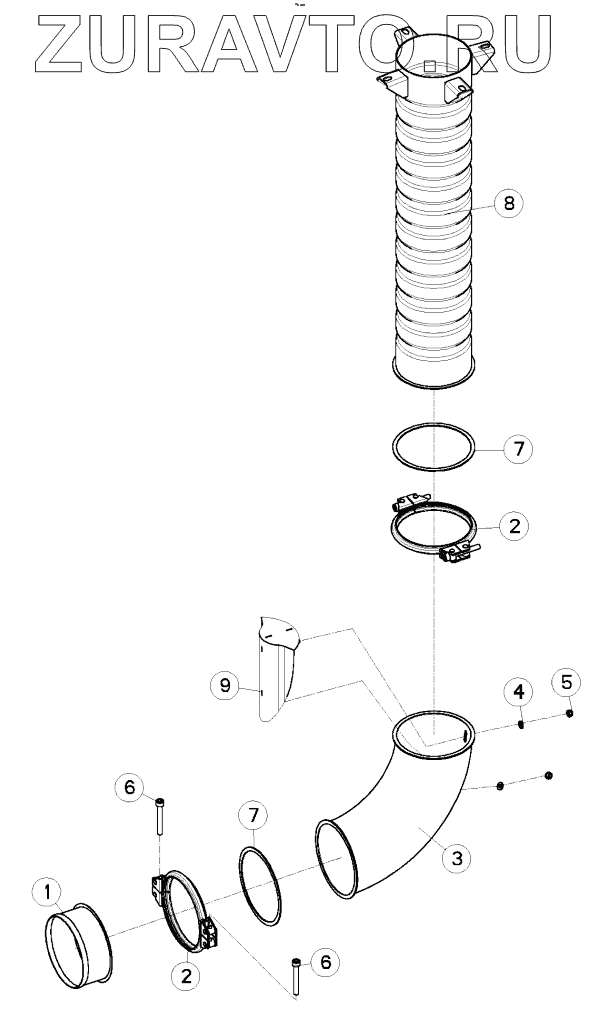 ZURAVTO.RU

8

7

2

9

4

5

6

7

3

1

2

6