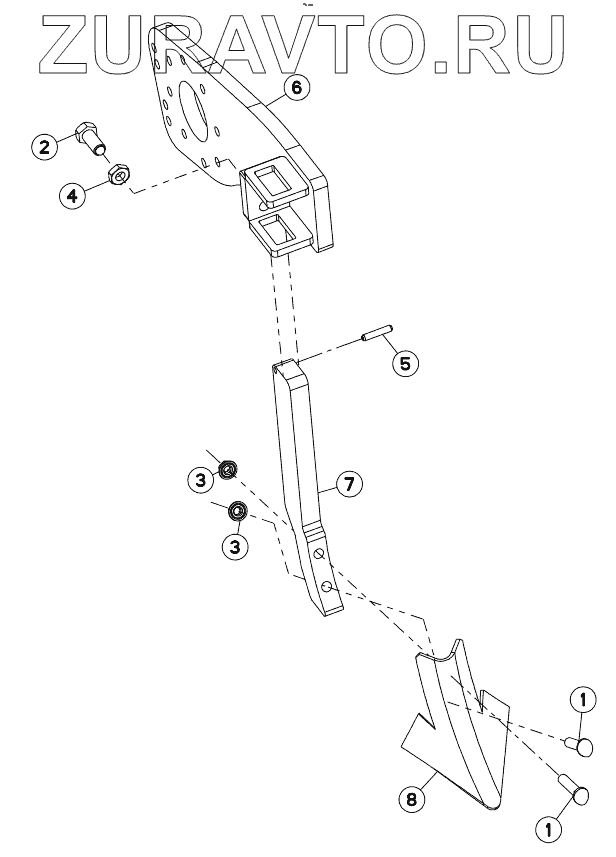 ZURAVTO.RU

6
2
4
5
3
7
3
1
8
1