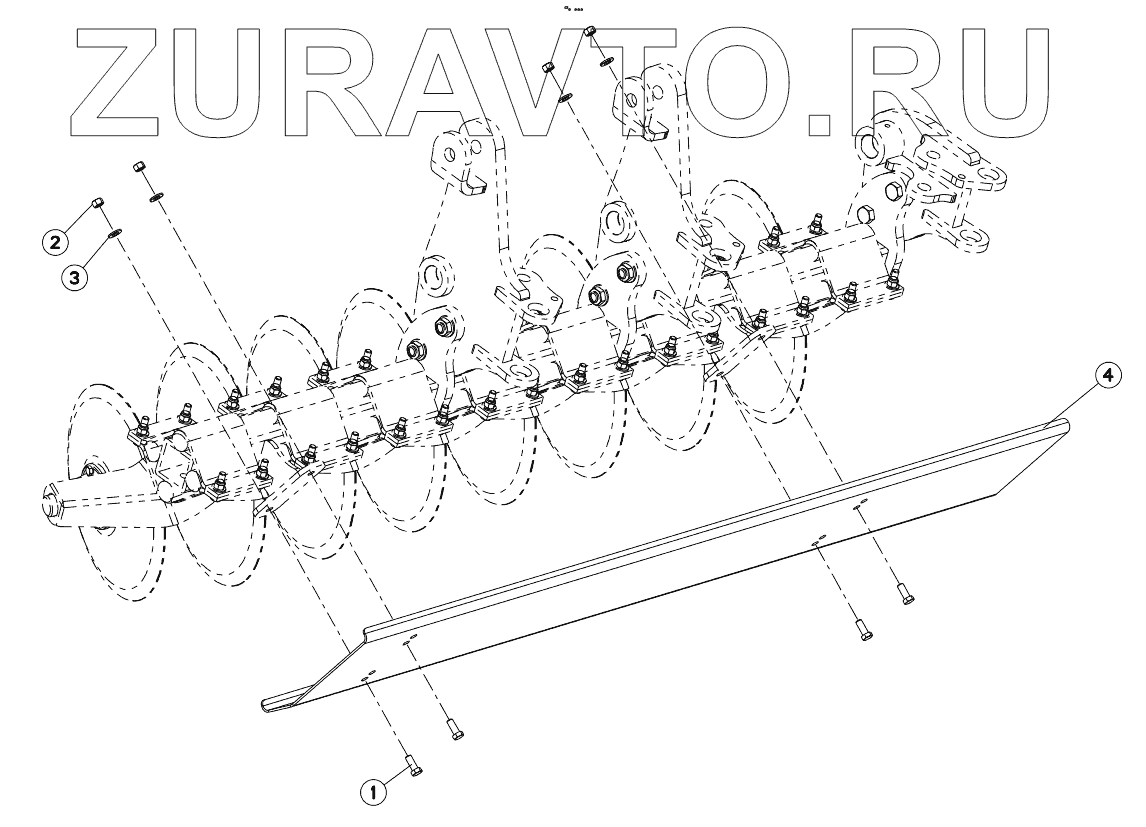 ZURAVTO.RU

2
3
4
1