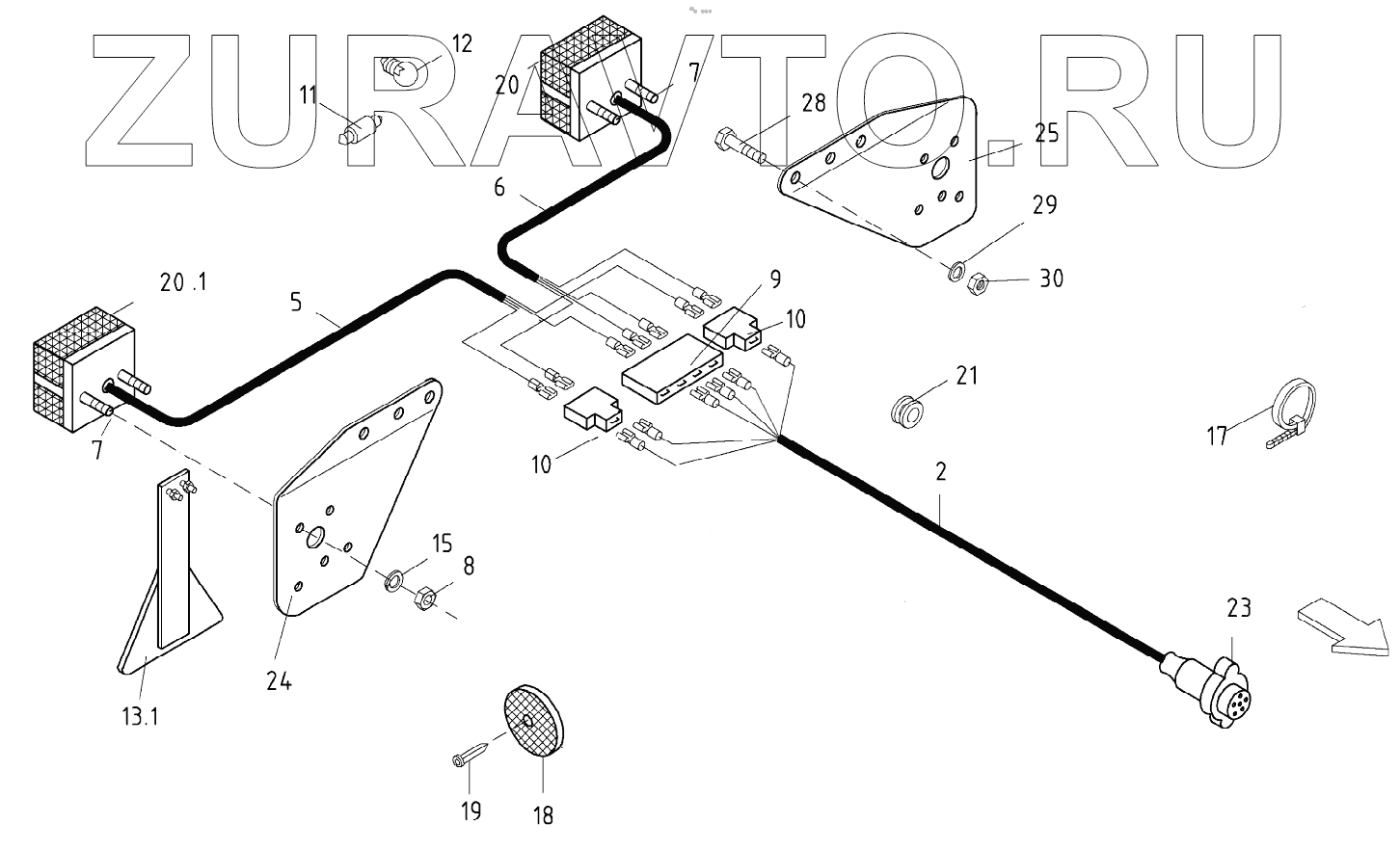 ZURAVTO.RU

12
11
20
7
28
25
6
29
30
20 .1
5
9
10
21
17
7
10
2
15
8
23
24
13.1
19
18