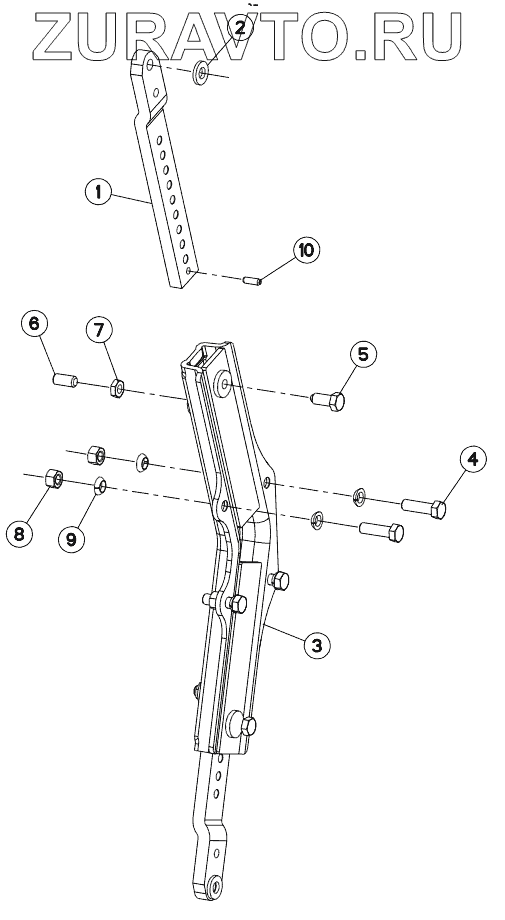 ZURAVTO.RU

2

1

10

6

7

5

4

8

9

3