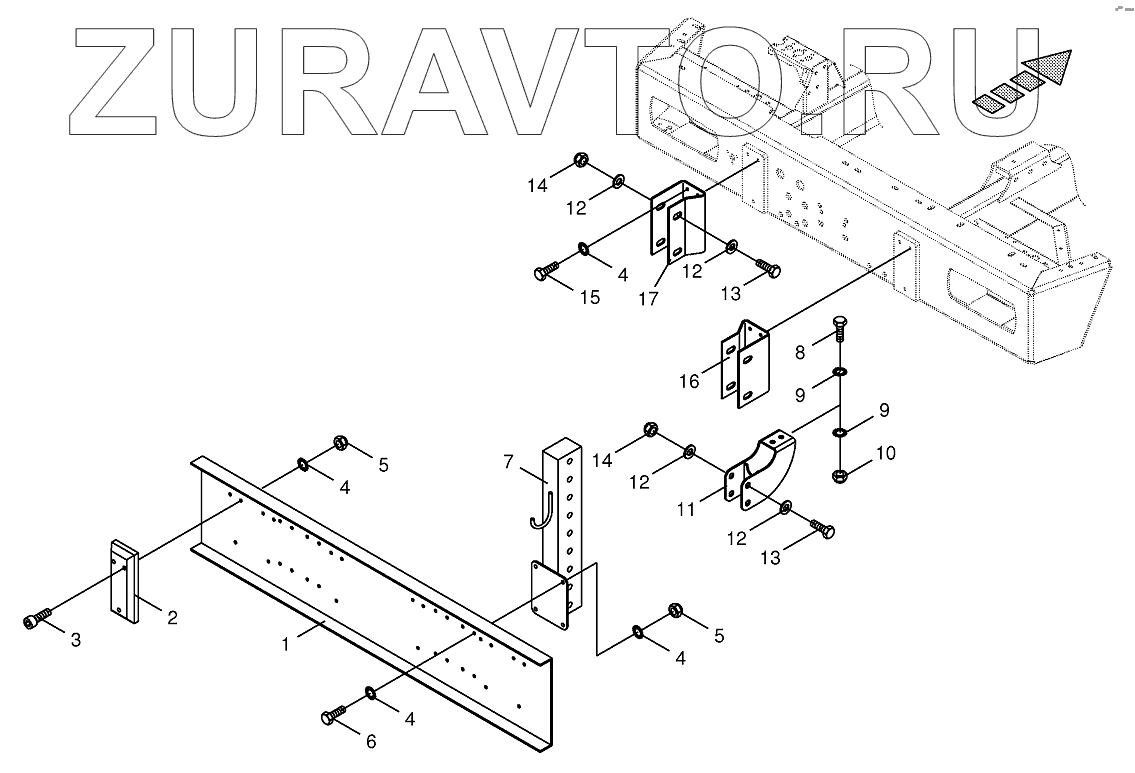 ZURAVTO.RU

14
12
4
15
17
12
13
16
8
9
9
10
14
12
11
12
13
7
5
4
2
3
1
5
4
4
6