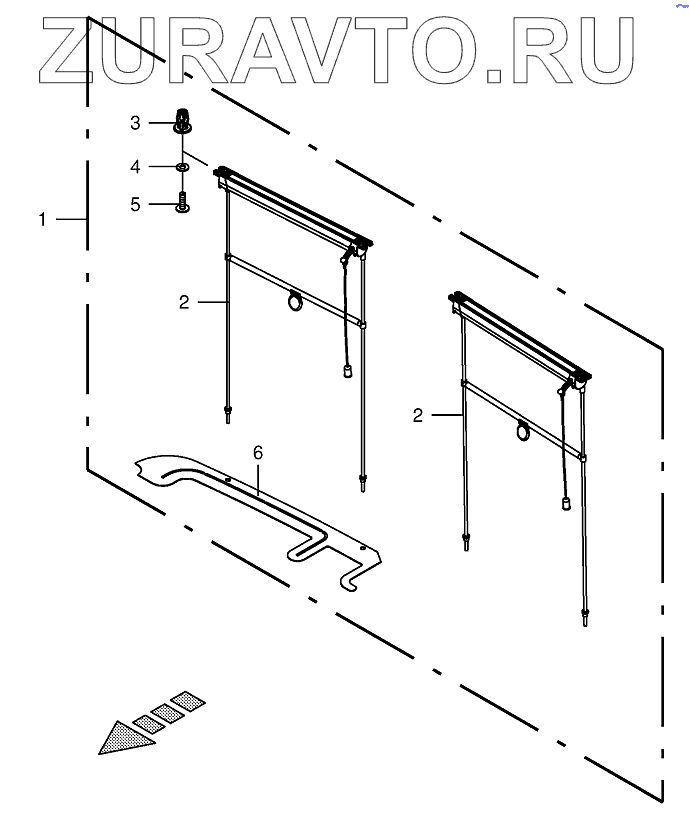 ZURAVTO.RU

3
4
5
1
2
2
6