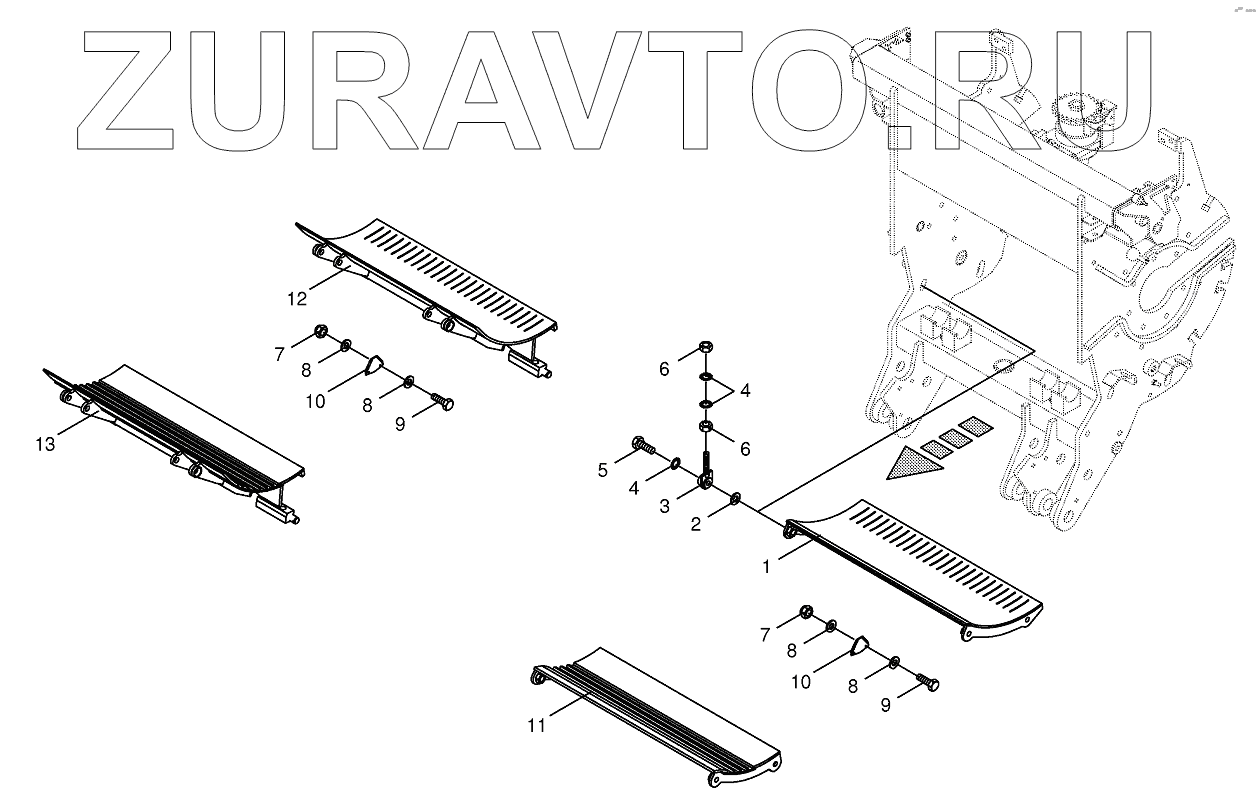 ZURAVTO.RU

12
7
8
10
8
9
13
6
4
6
5
4
3
2
1
7
8
10
8
9
11