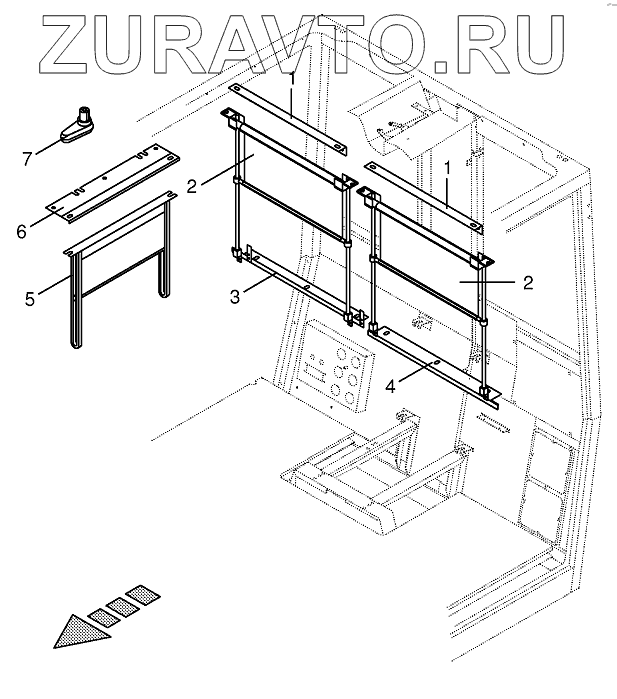 ZURAVTO.RU

1
7
2
1
6
5
3
2
4