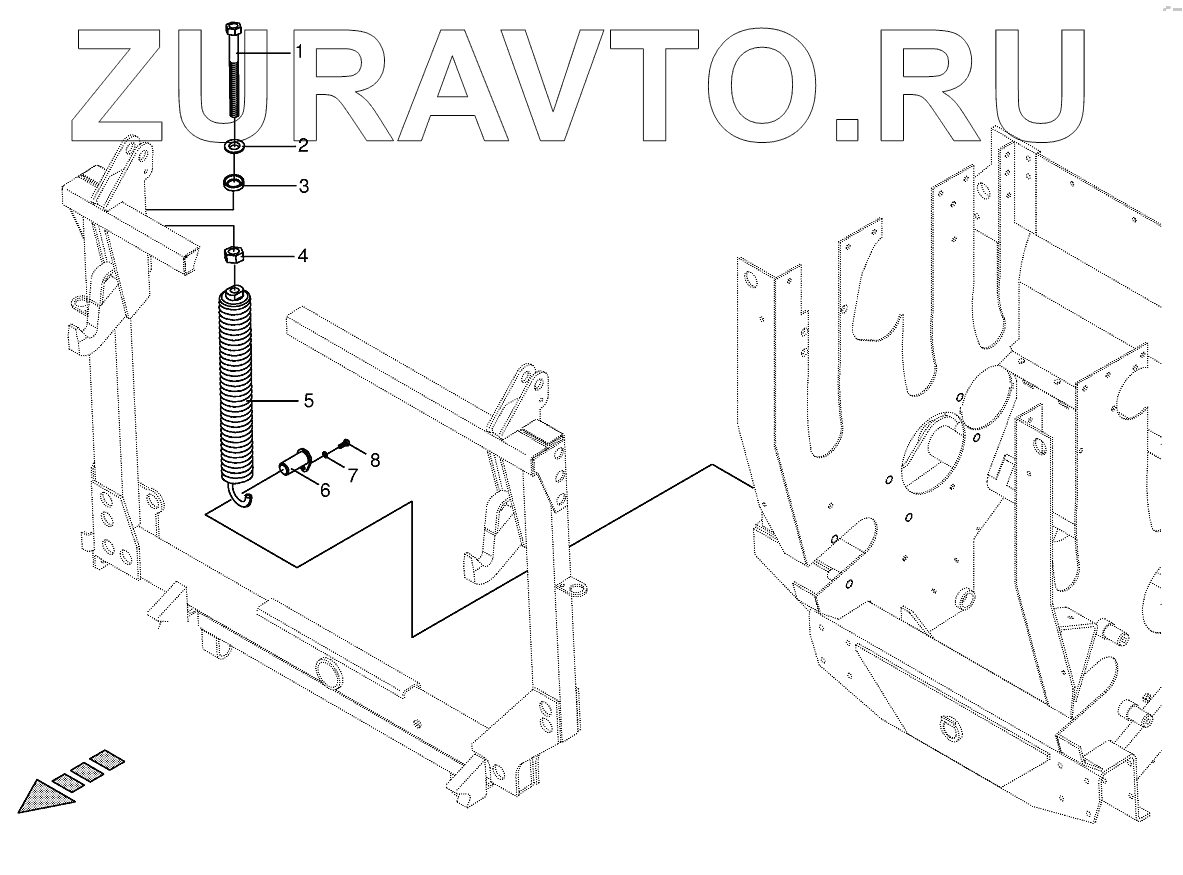 ZURAVTO.RU

1
2
3
4
5
6
7
8