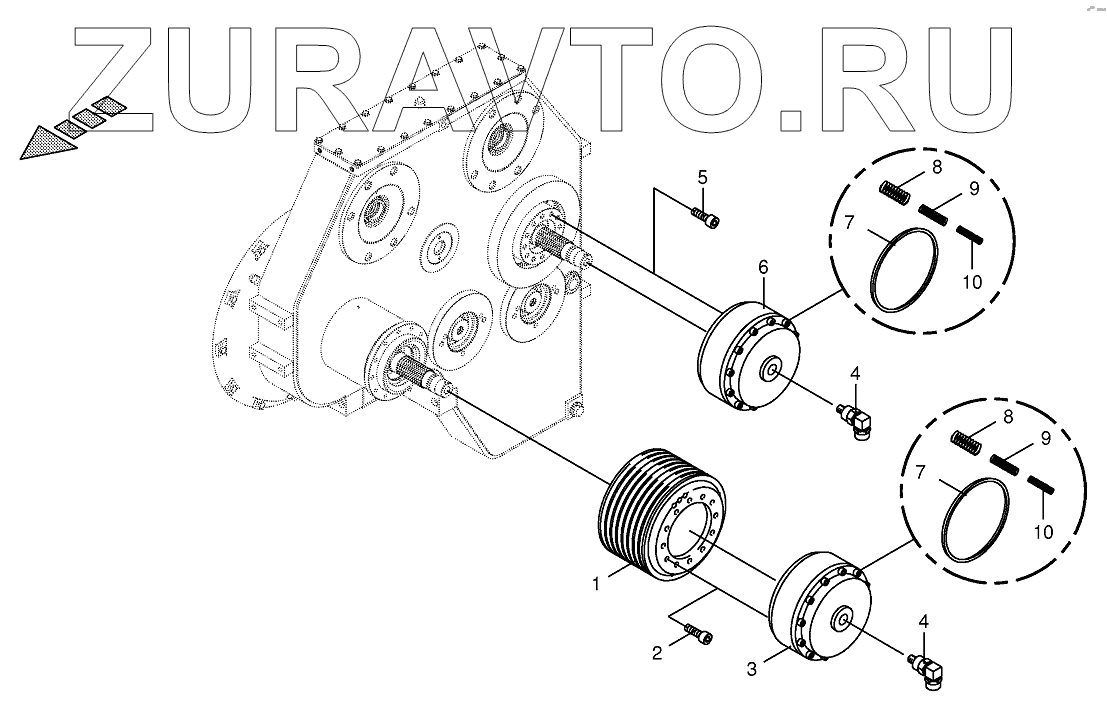 ZURAVTO.RU

5
8
9
7
10
6
4
8
9
7
10
1
2
3
4