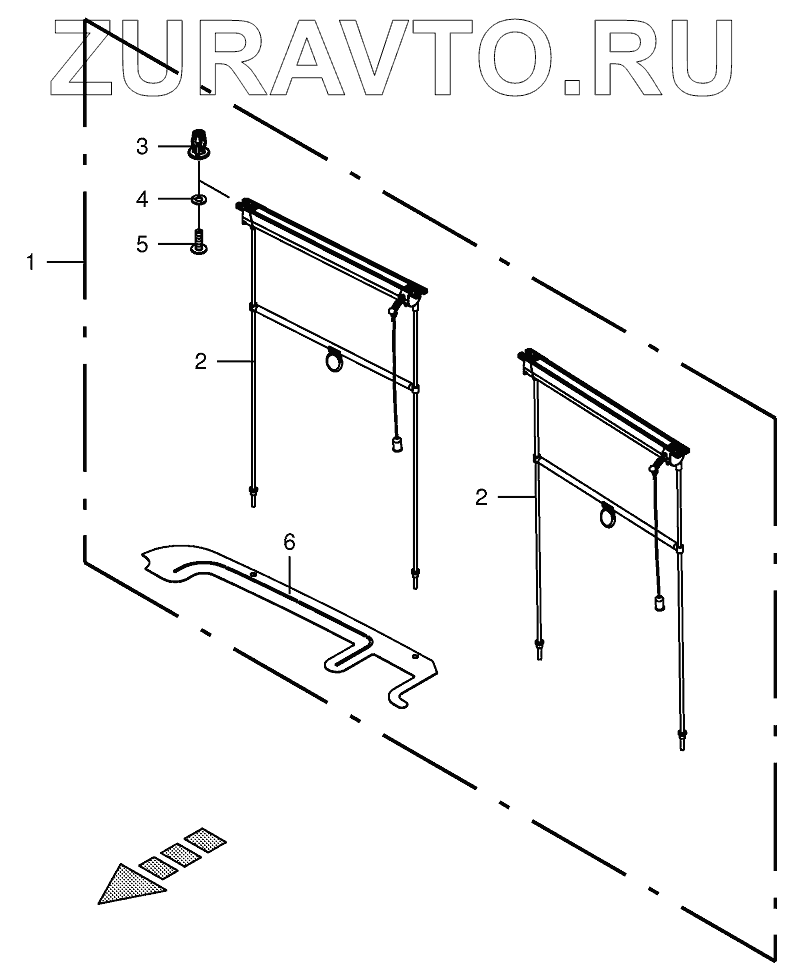 ZURAVTO.RU

3
4
5
1
2
2
6