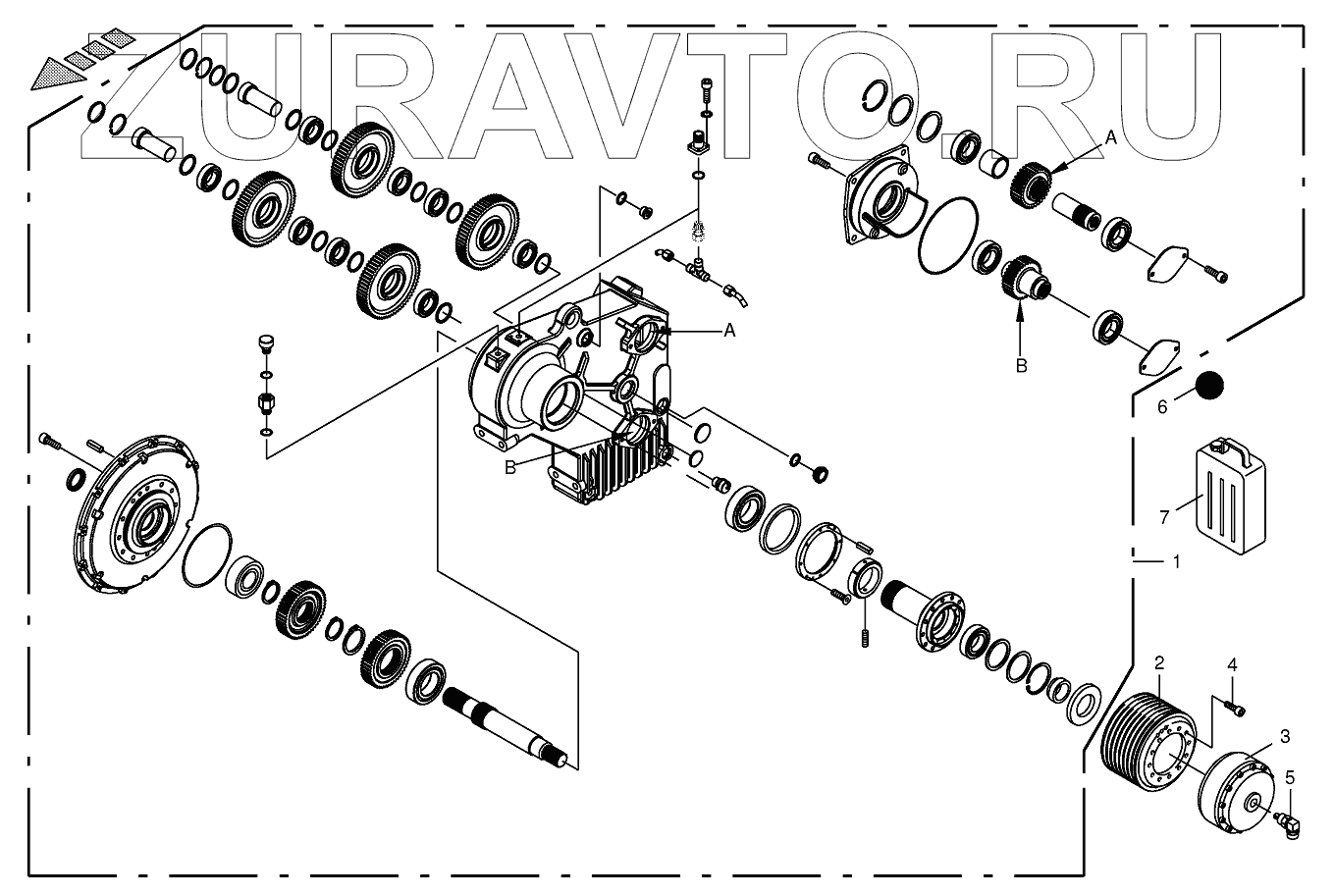 ZURAVTO.RU

A

A

B

B

6

7

1

2

4

3

5