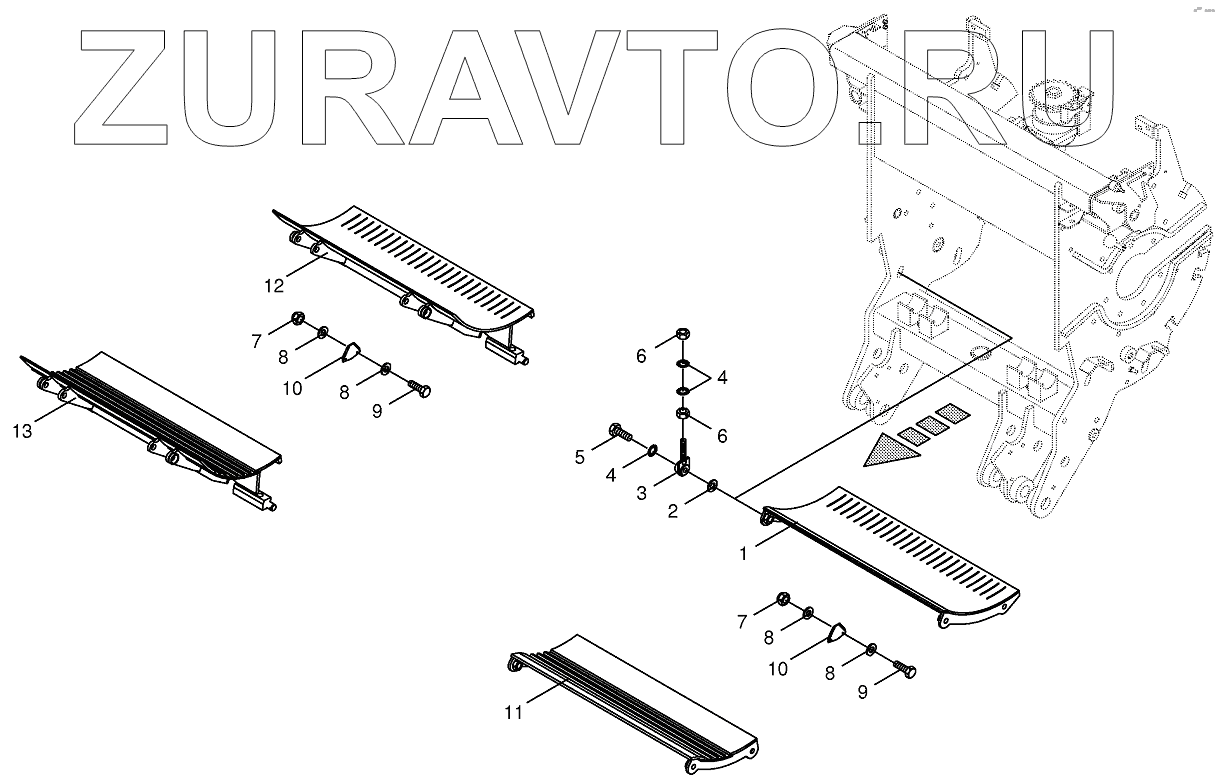 ZURAVTO.RU

12
7
8
10
8
9
13
6
4
6
5
4
3
2
1
7
8
10
8
9
11