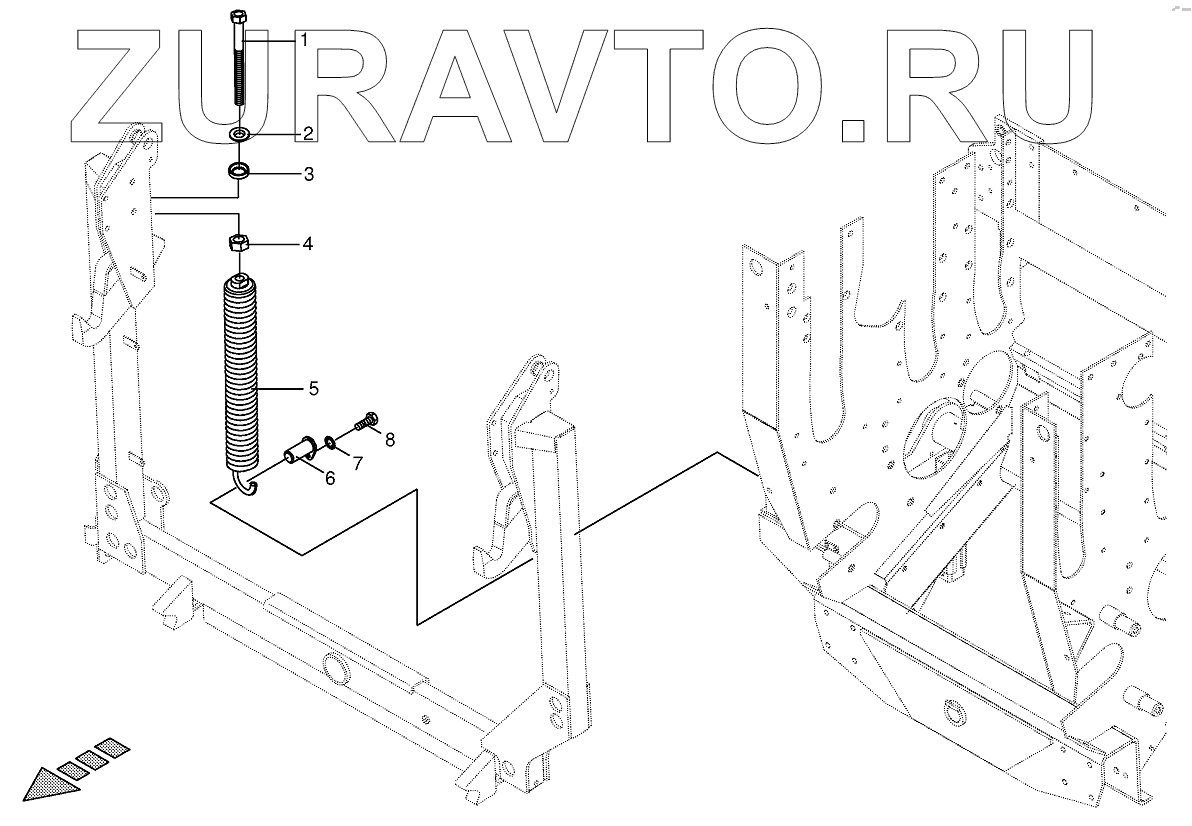 ZURAVTO.RU

1
2
3
4
5
6
7
8