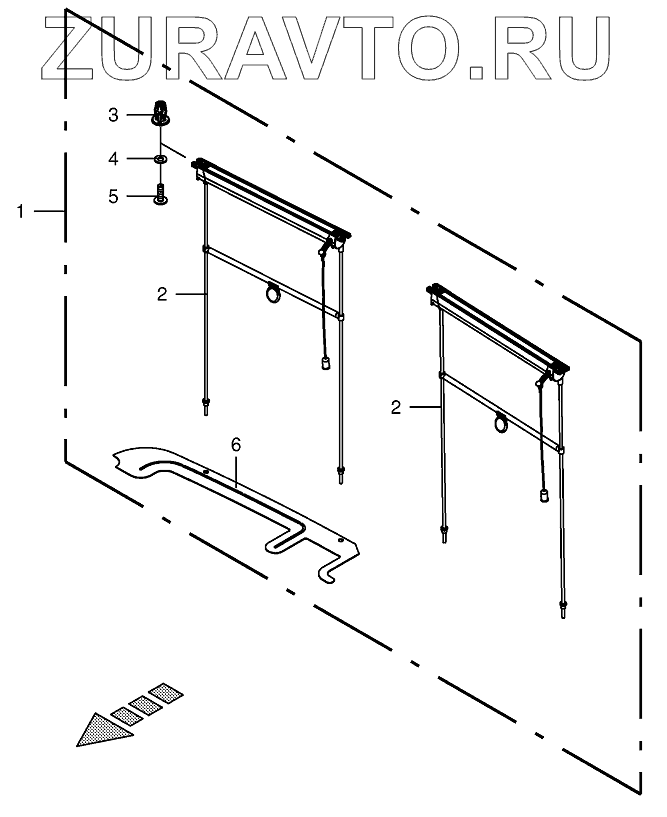 ZURAVTO.RU

3
4
5
1
2
2
6