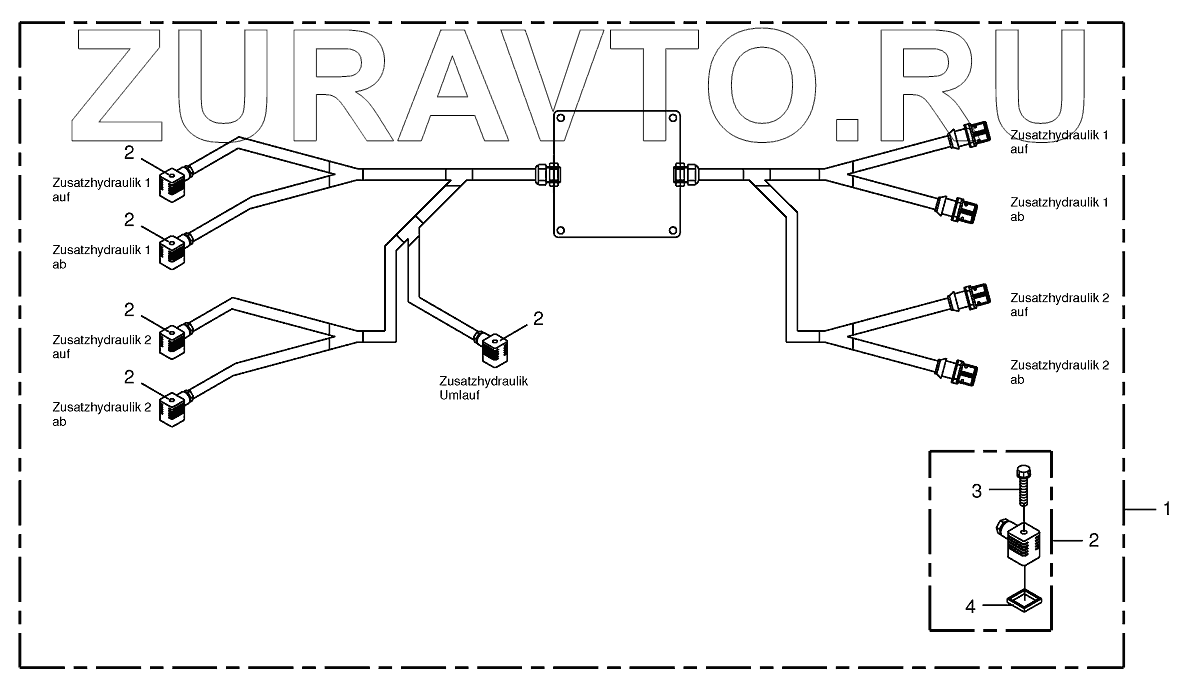 ZURAVTO.RU

2
Zusatzhydraulik 1
auf

2
Zusatzhydraulik 1
ab

2
Zusatzhydraulik 2
auf

2
Zusatzhydraulik 2
ab

2
Zusatzhydraulik
Umlauf

Zusatzhydraulik 1
auf

Zusatzhydraulik 1
ab

Zusatzhydraulik 2
auf

Zusatzhydraulik 2
ab

3
2
4
1