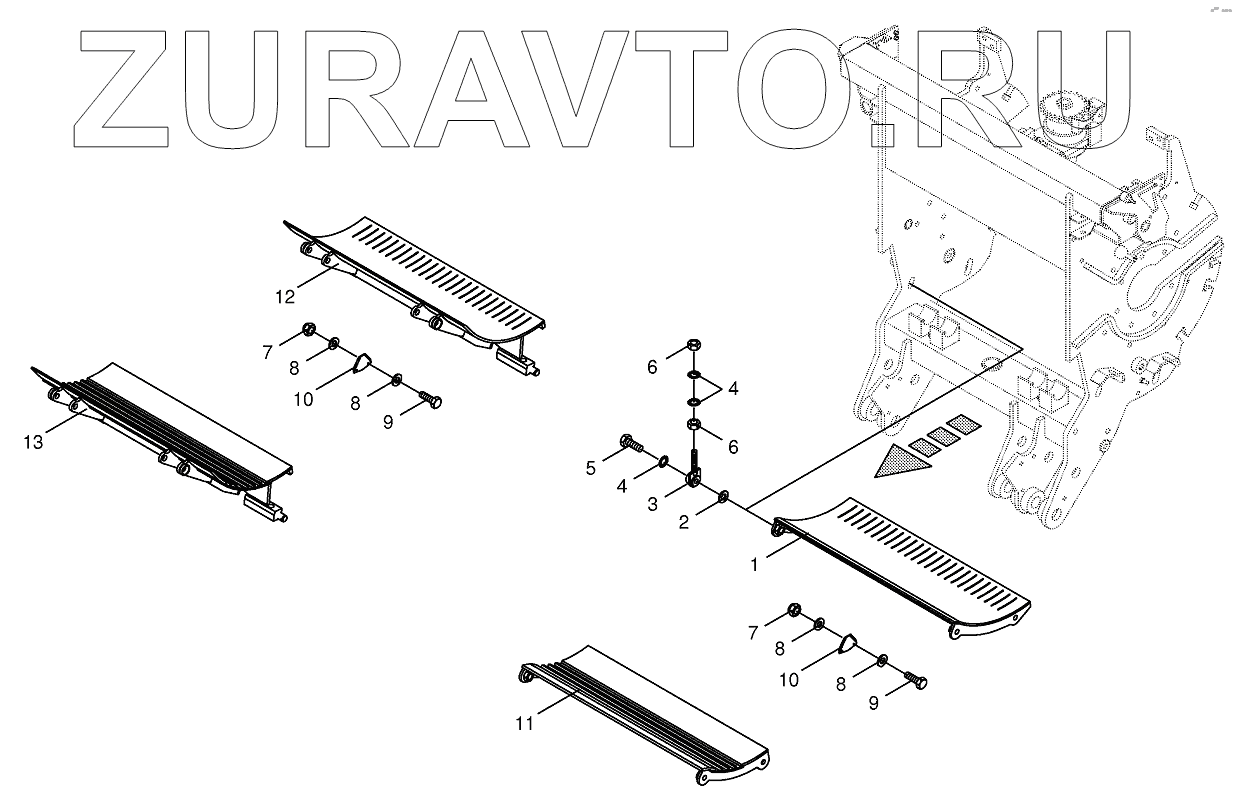 ZURAVTO.RU

12
7
8
10
8
9
13
6
4
6
5
4
3
2
1
7
8
10
8
9
11