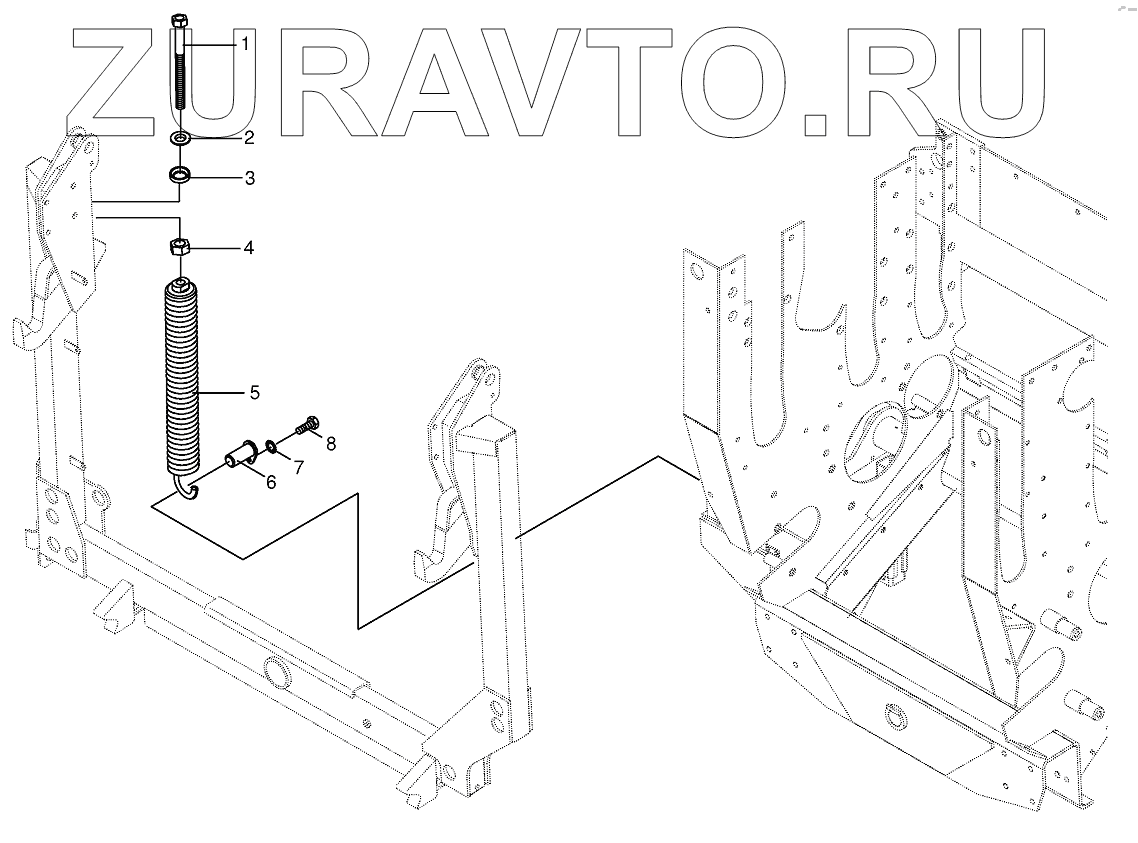 ZURAVTO.RU

1
2
3
4
5
6
7
8