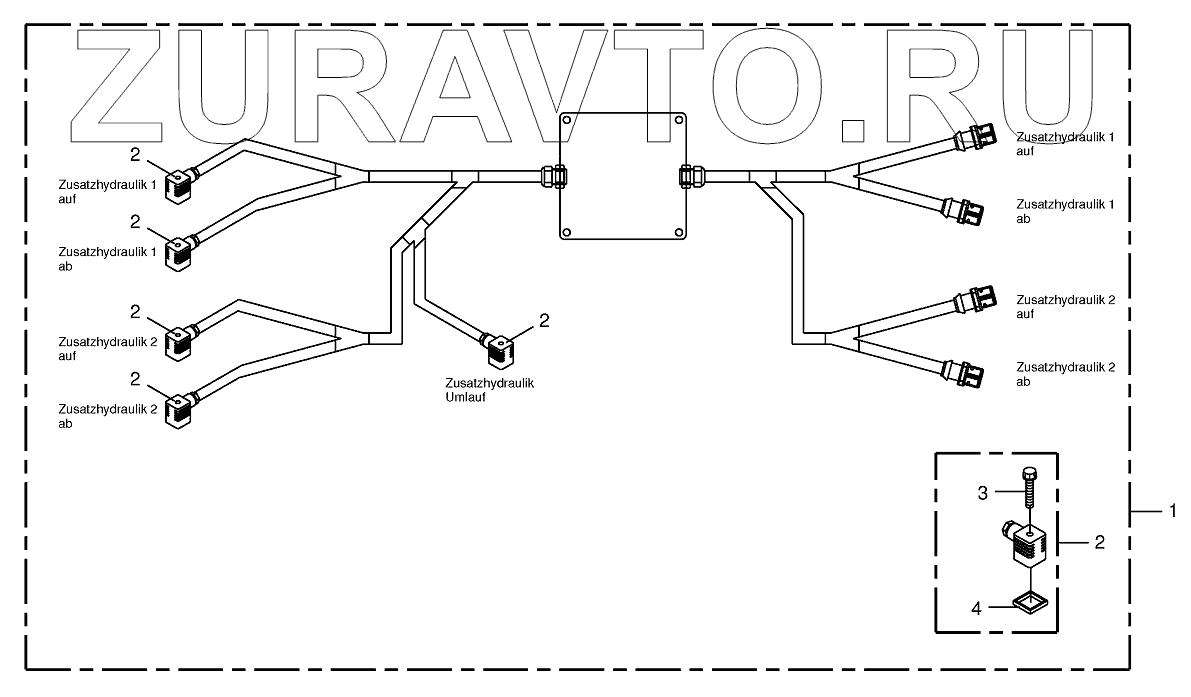 ZURAVTO.RU

2
Zusatzhydraulik 1
auf

2
Zusatzhydraulik 1
ab

2
Zusatzhydraulik 2
auf

2
Zusatzhydraulik 2
ab

2
Zusatzhydraulik
Umlauf

Zusatzhydraulik 1
auf

Zusatzhydraulik 1
ab

Zusatzhydraulik 2
auf

Zusatzhydraulik 2
ab

3
2
4
1