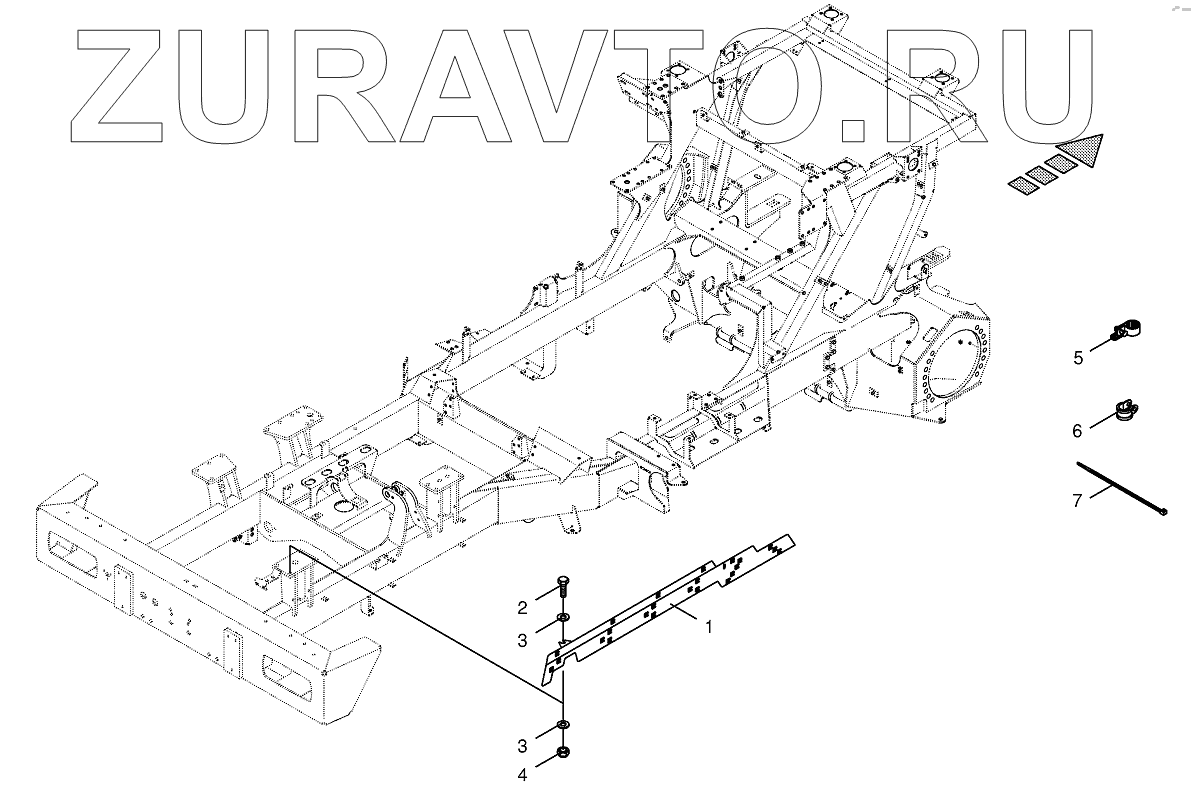 ZURAVTO.RU

5

6

7

2

3

1

3

4