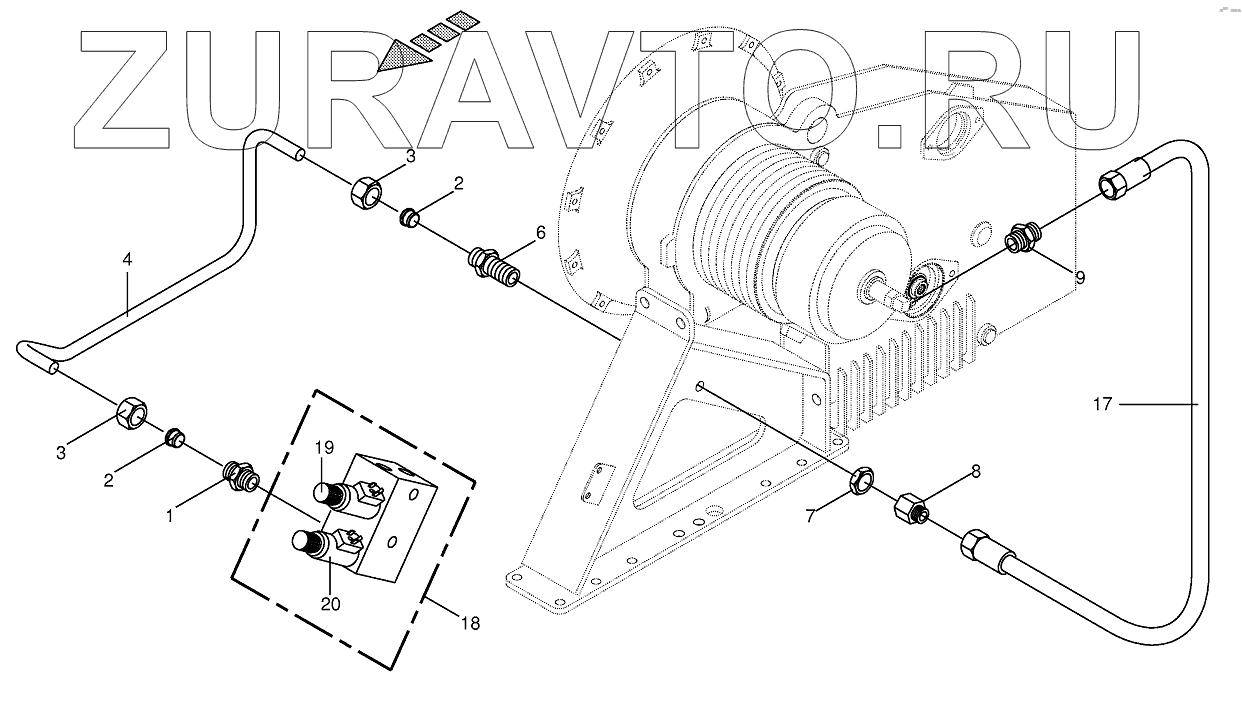 ZURAVTO.RU

3
2
6
4
9
17
3
2
1
19
20
18
7
8