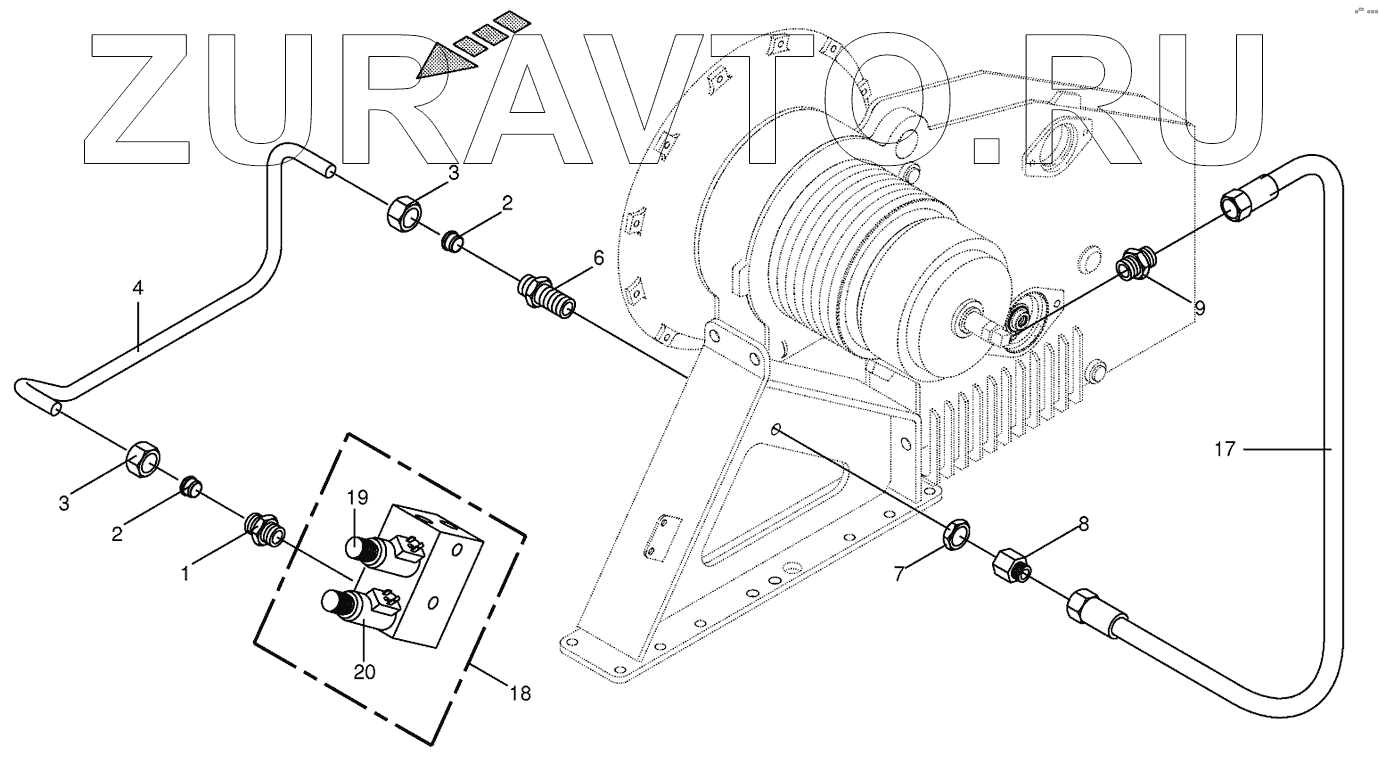 ZURAVTO.RU

3
2
6
4
9
17
3
2
1
19
20
18
7
8