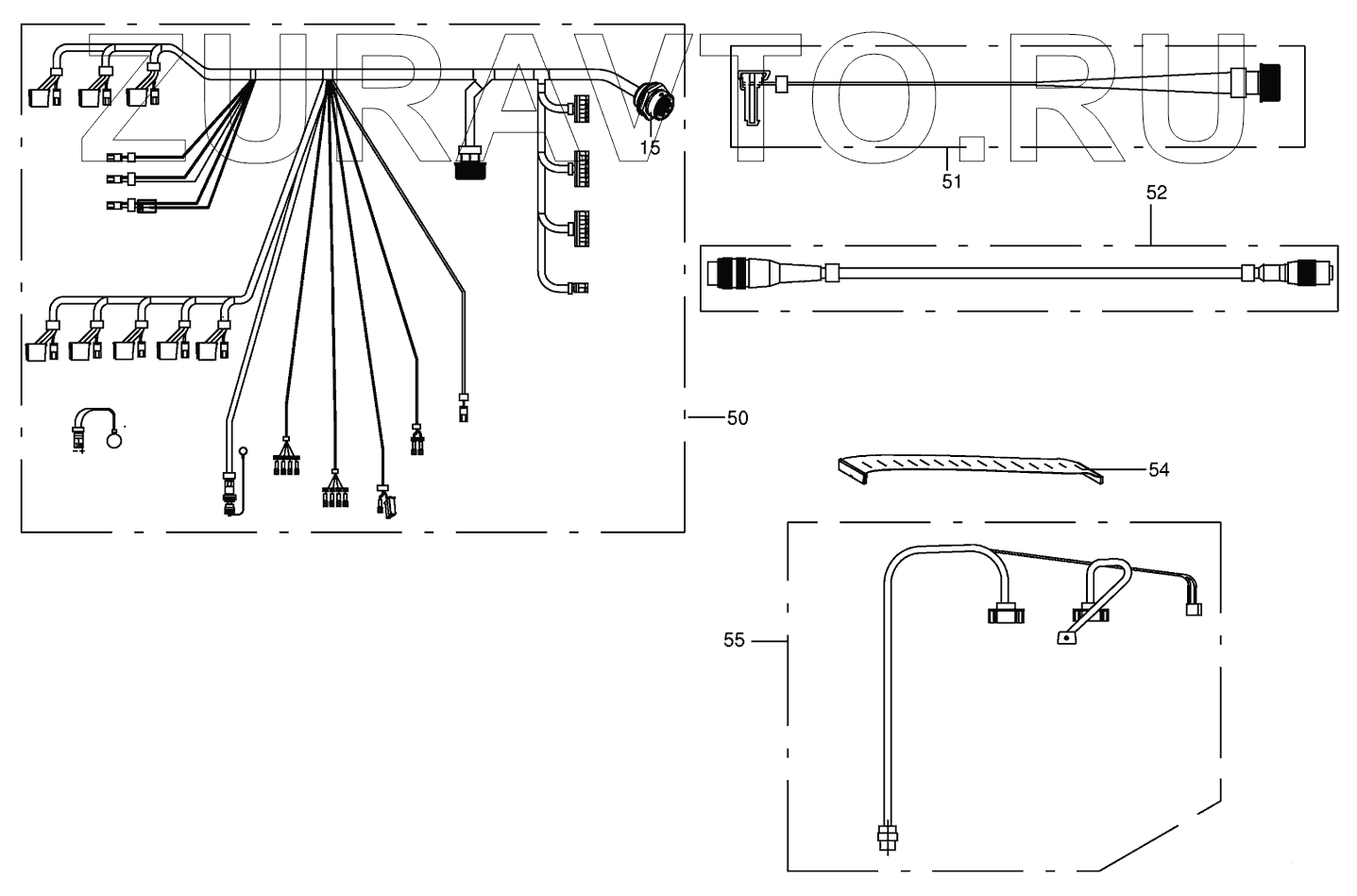 ZURAVTO.RU

15

51

52

50

54

55