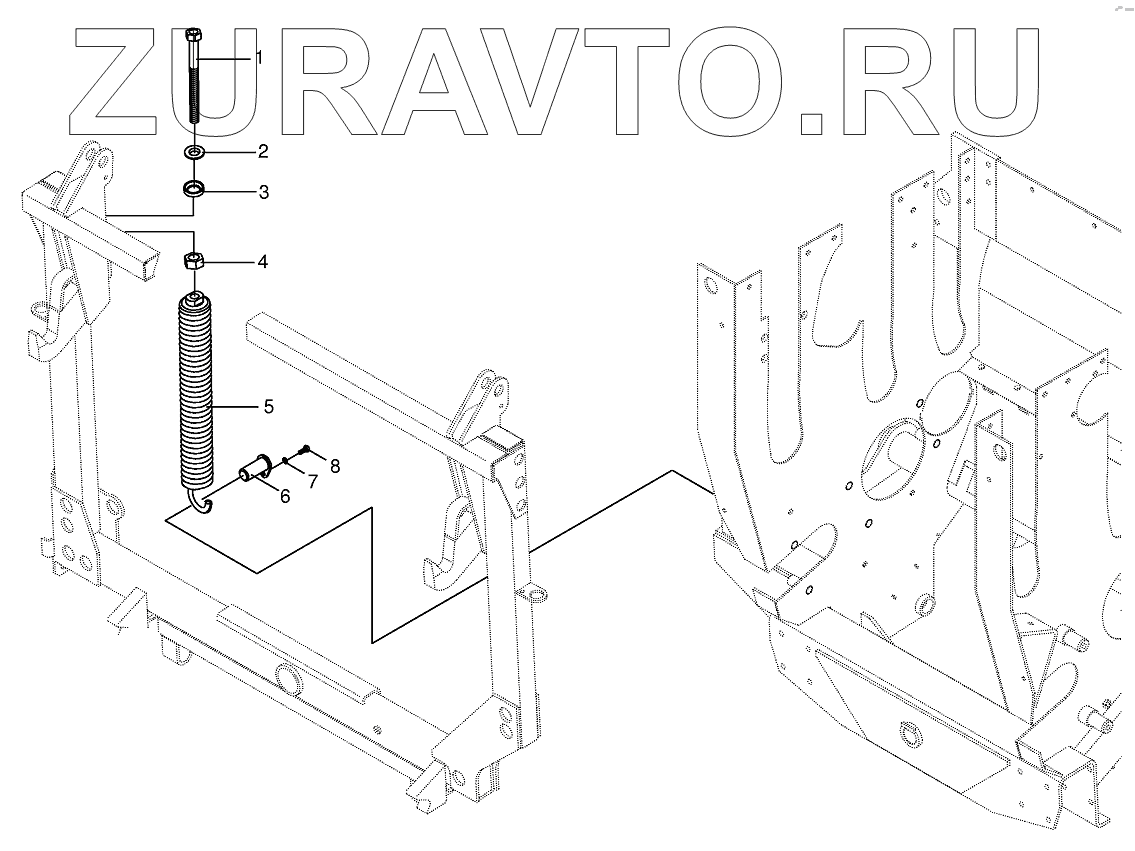 ZURAVTO.RU

1
2
3
4
5
6
7
8