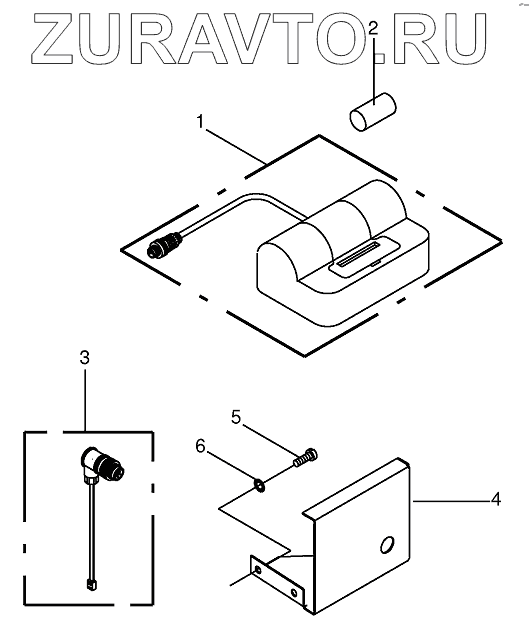 ZURAVTO.RU
2
1
3
5
6
4