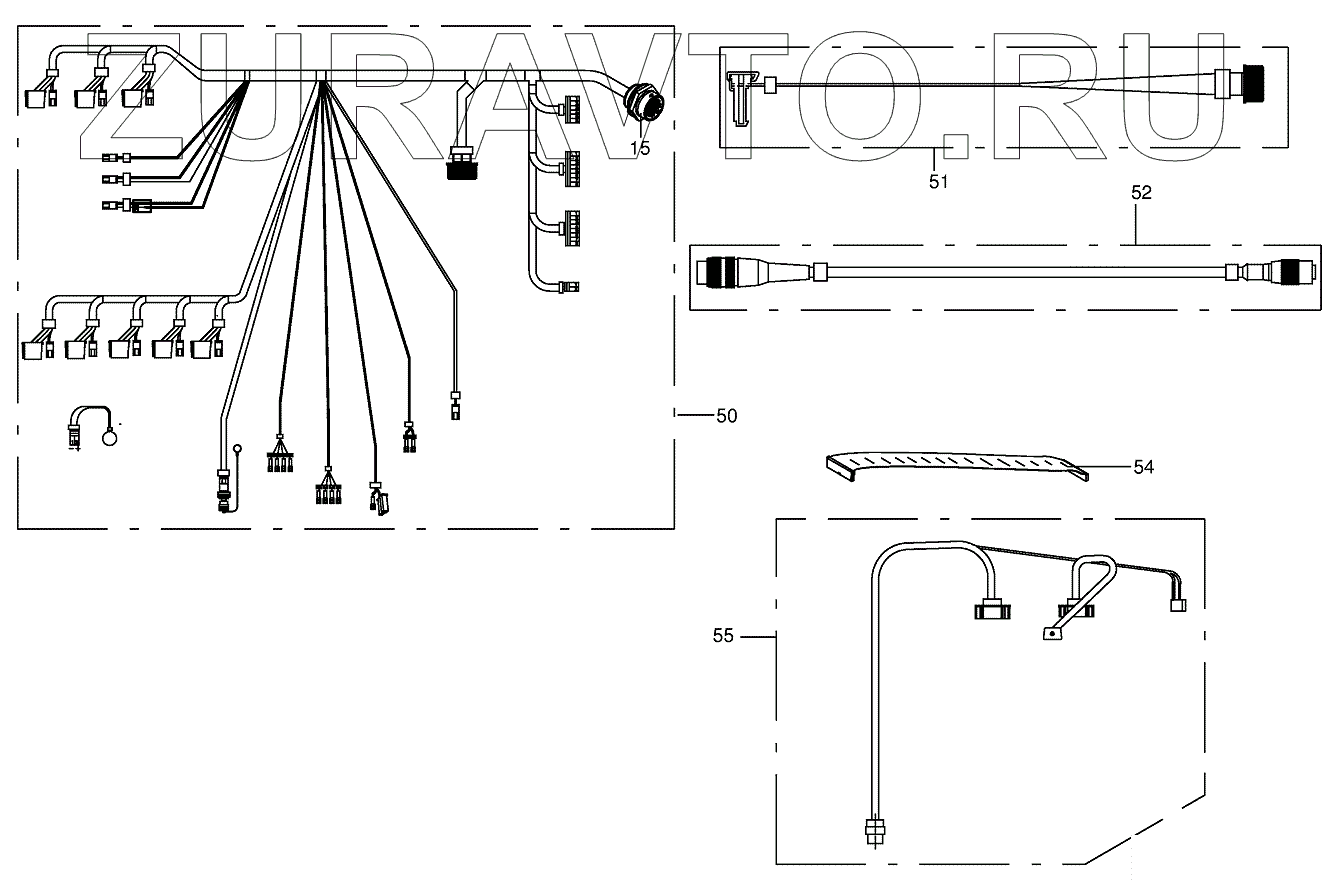 ZURAVTO.RU

15

51

52

50

54

55