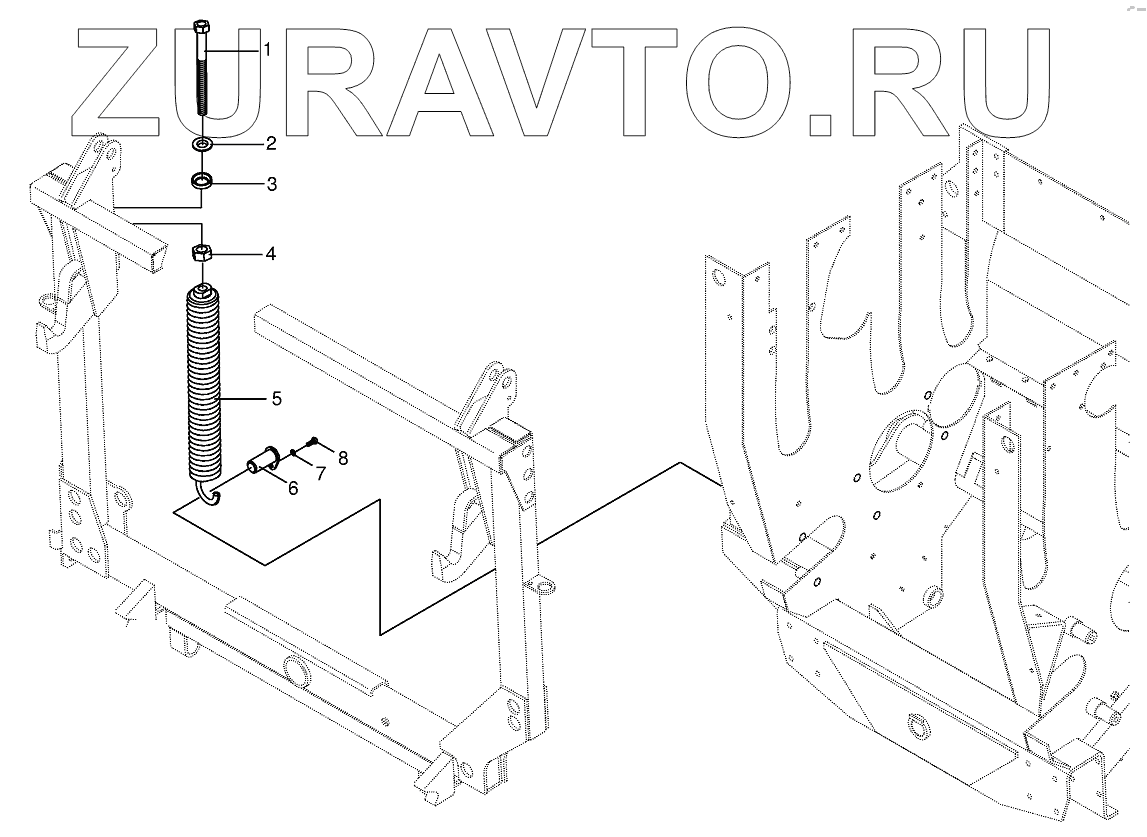 ZURAVTO.RU

1
2
3
4
5
6
7
8