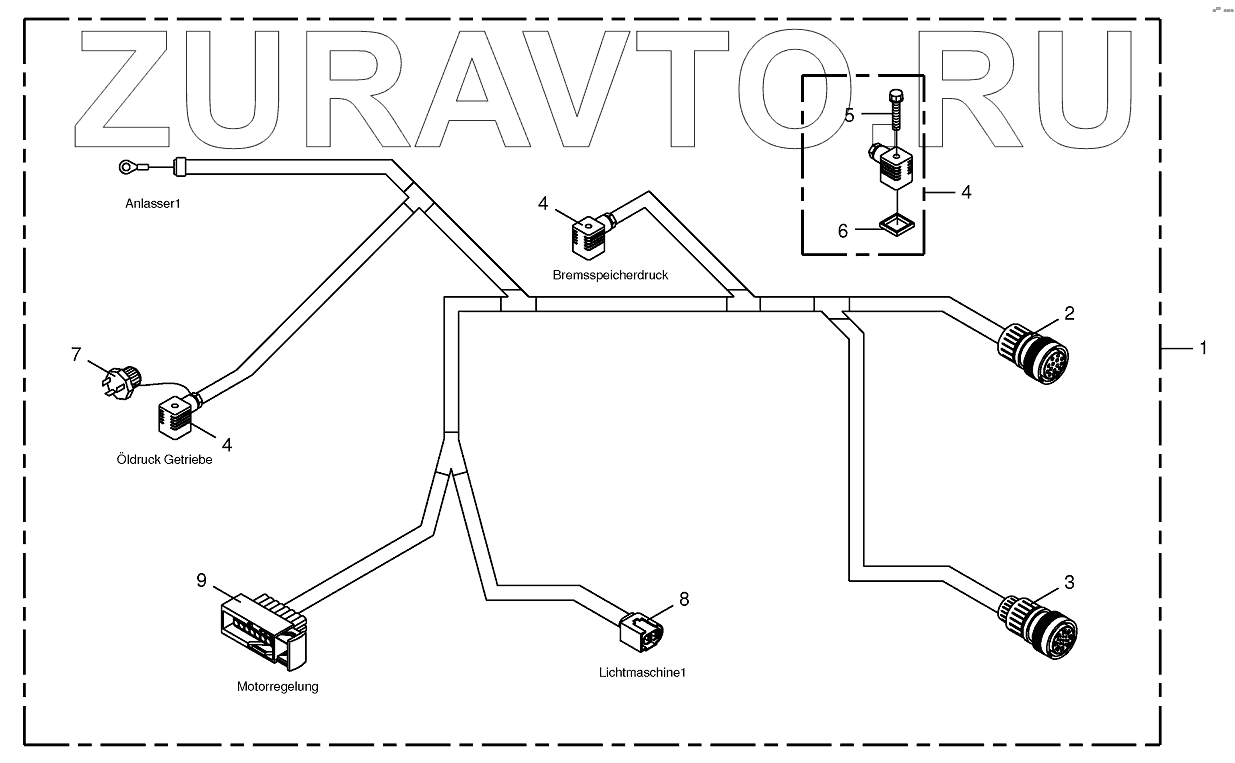 ZURAVTO.RU

5

4

6

Anlasser1

4

Bremsspeicherdruck

2

1

7

4

Öldruck Getriebe

9

8

3

Motorregelung

Lichtmaschine1