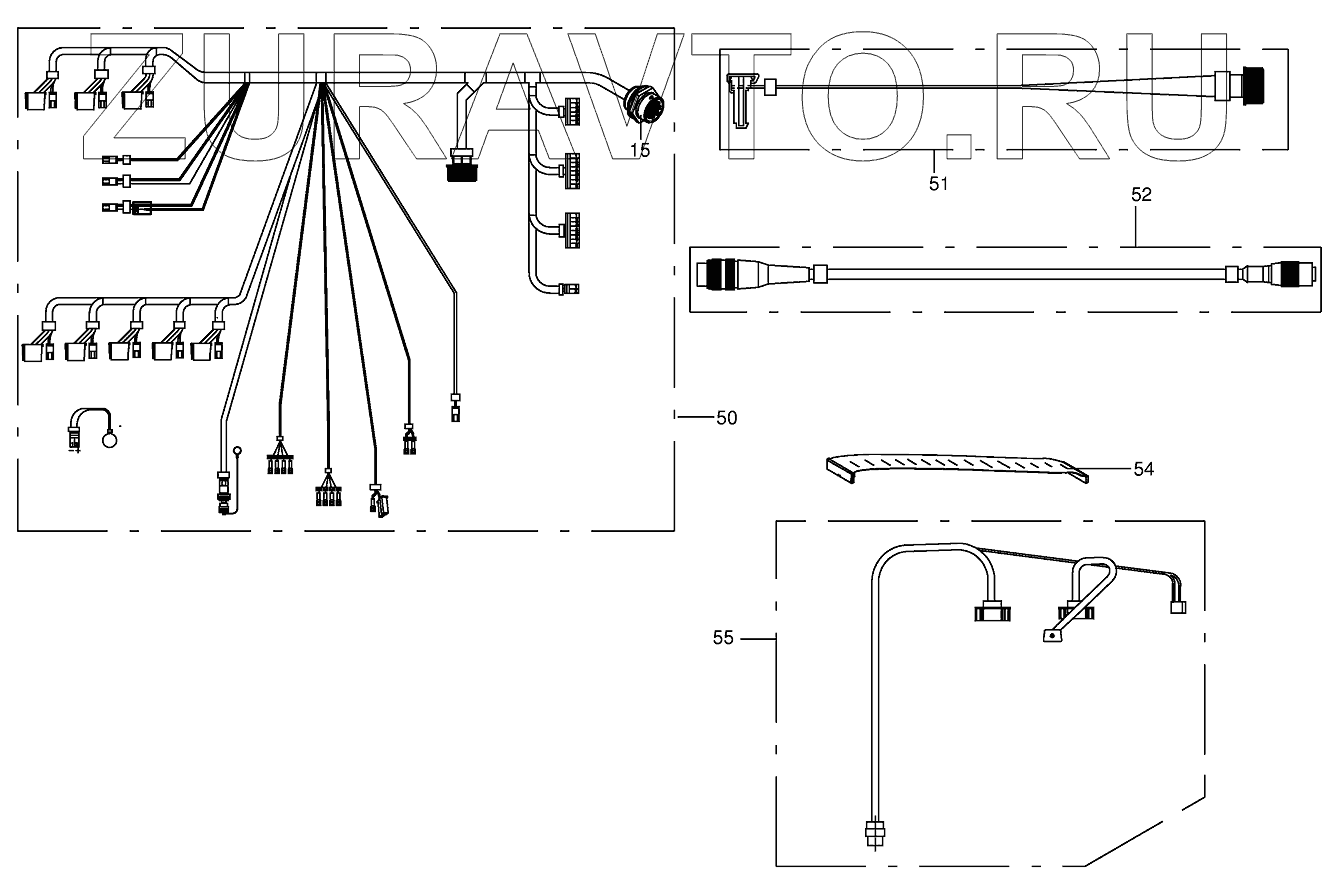 ZURAVTO.RU

15

51

52

50

54

55